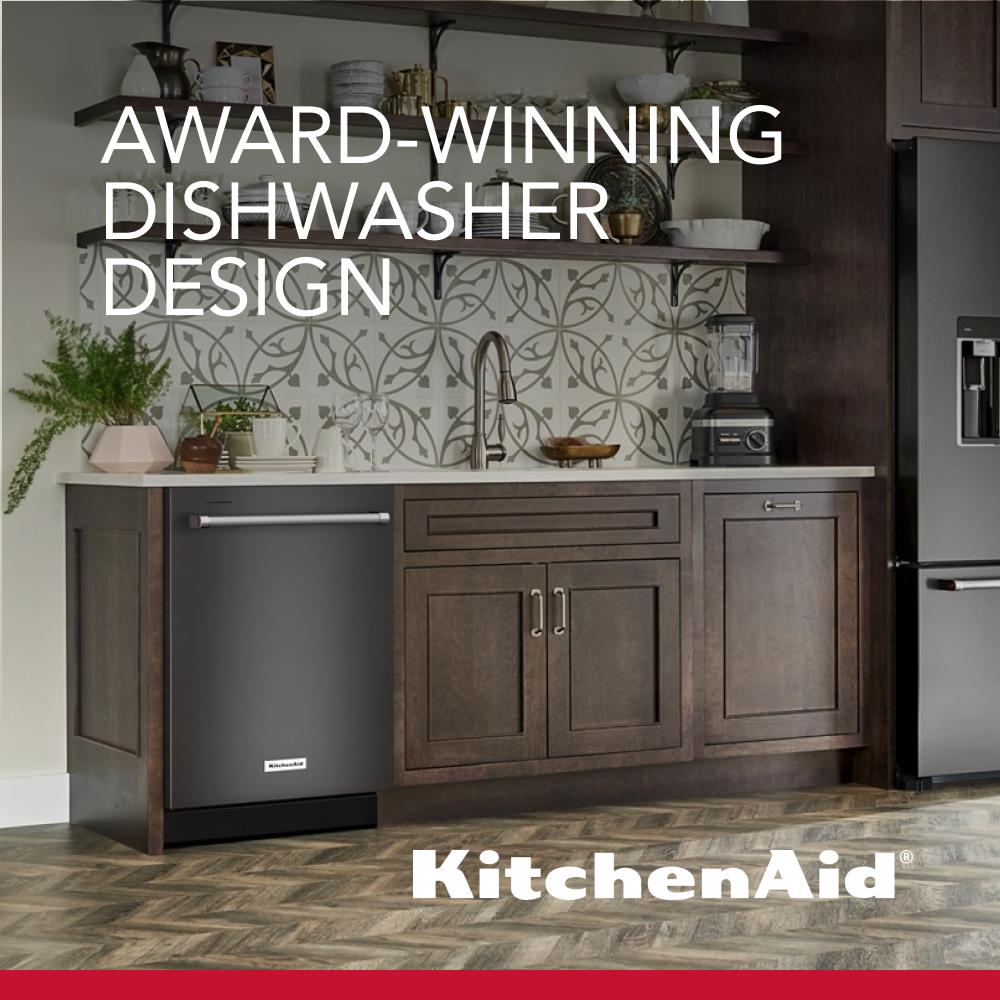 AWARD-WINNING DISHWASHER DESIGN

KitchenAid

KitchenAid®