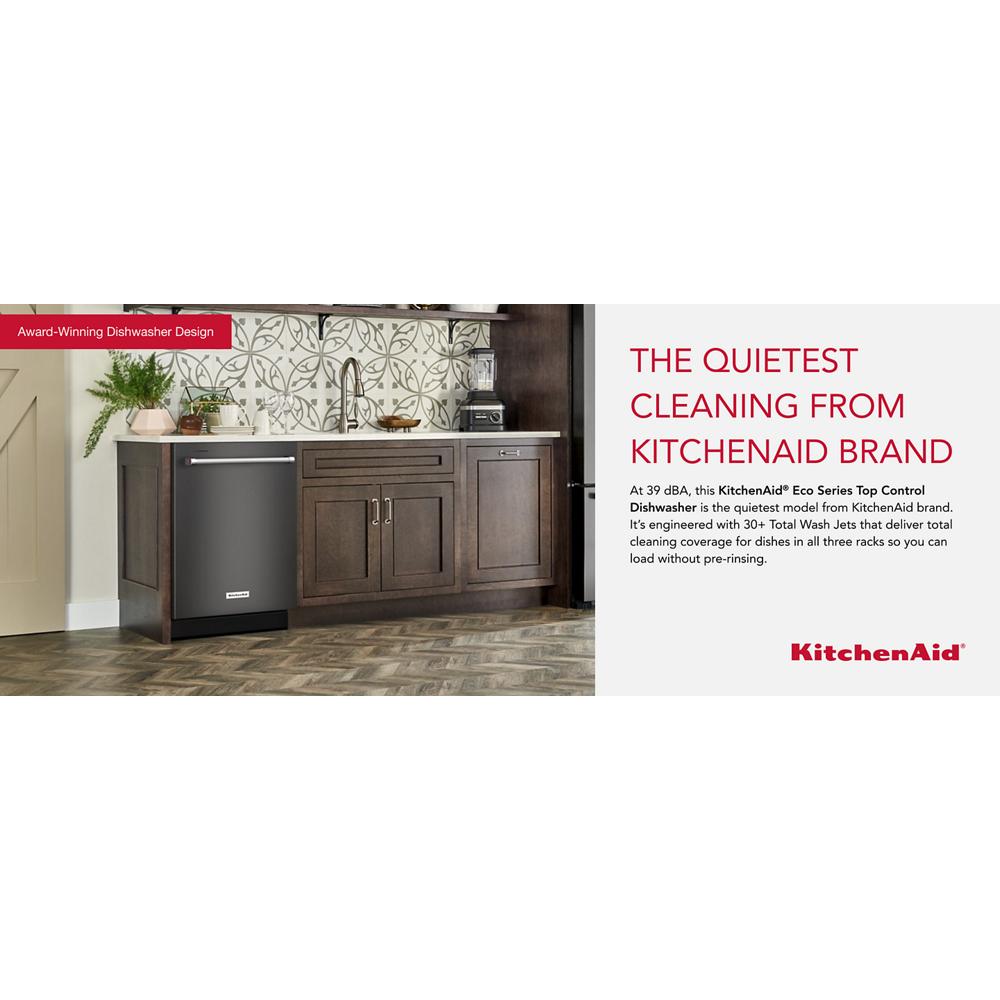 Award-Winning Dishwasher Design

KitchenAid

THE QUIETEST CLEANING FROM KITCHENAID BRAND

At 39 dBA, this KitchenAid® Eco Series Top Control Dishwasher is the quietest model from KitchenAid brand. It's engineered with 30+ Total Wash Jets that deliver total cleaning coverage for dishes in all three racks so you can load without pre-rinsing.

KitchenAid®