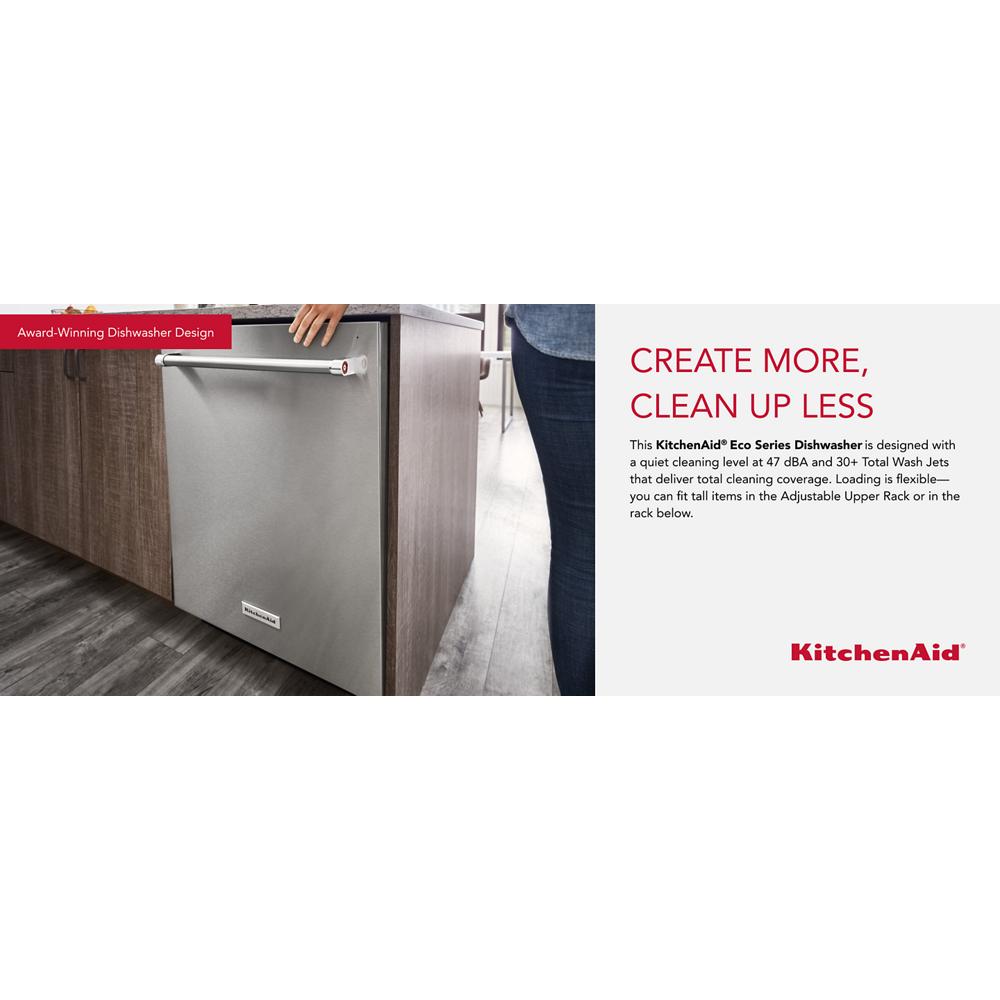 Award-Winning Dishwasher Design

KitchenAid

CREATE MORE,
CLEAN UP LESS

This KitchenAid® Eco Series Dishwasher is designed with a quiet cleaning level at 47 dBA and 30+ Total Wash Jets that deliver total cleaning coverage. Loading is flexible—you can fit tall items in the Adjustable Upper Rack or in the rack below.

KitchenAid®