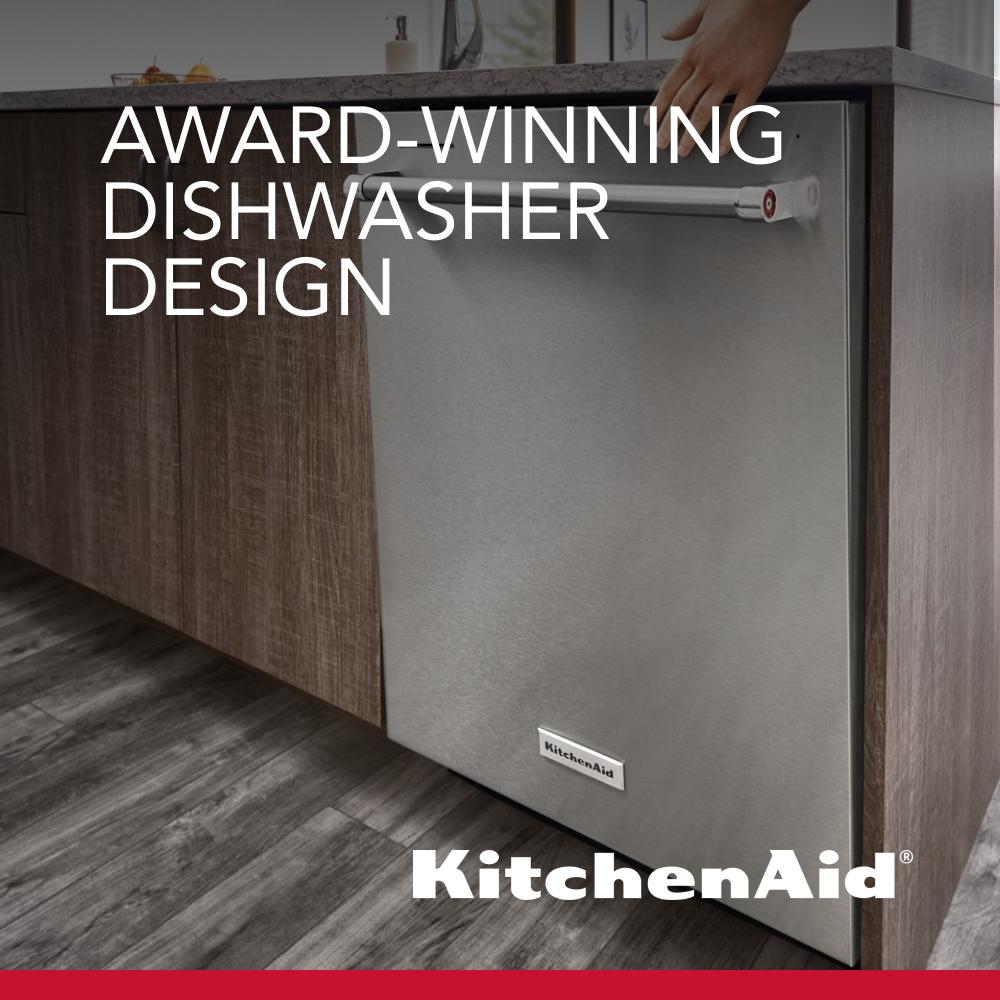 AWARD-WINNING DISHWASHER DESIGN

KitchenAid

KitchenAid®