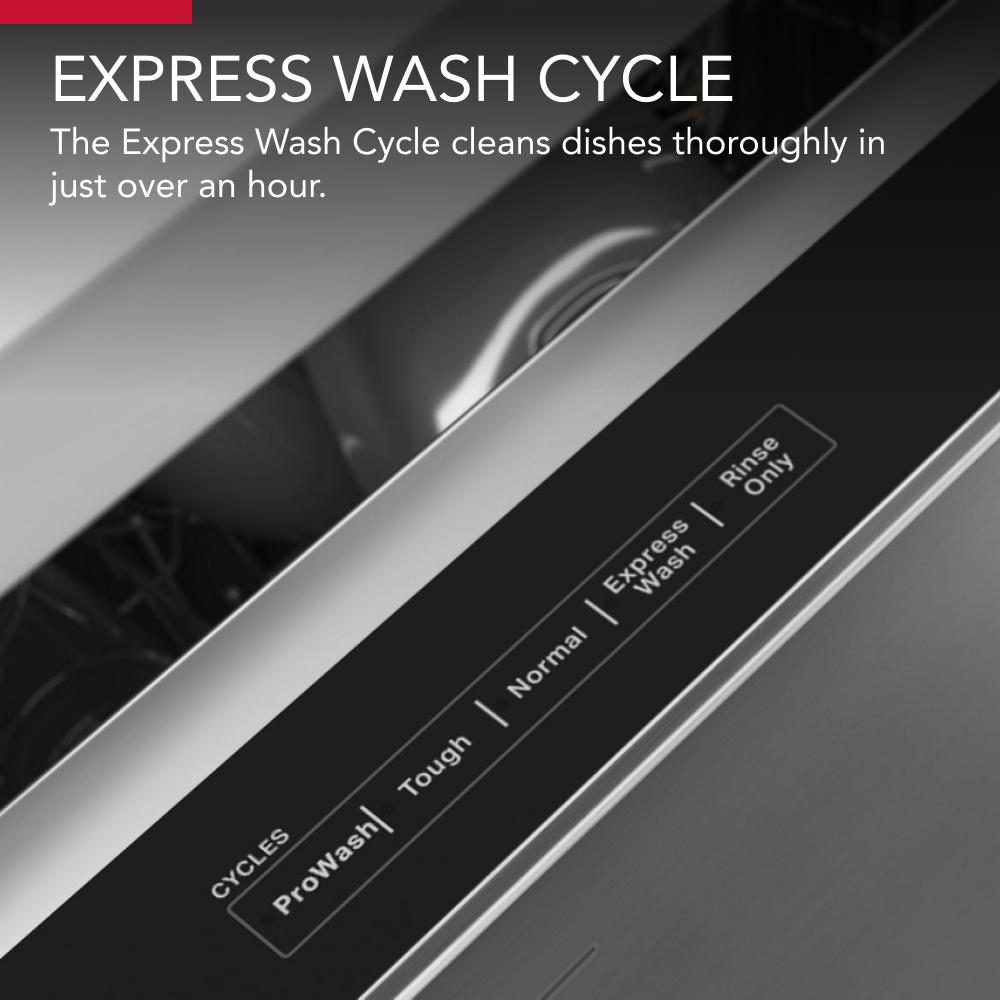 EXPRESS WASH CYCLE

The Express Wash Cycle cleans dishes thoroughly in just over an hour.

CYCLES
ProWash | Tough | Normal | Express Wash | Rinse Only