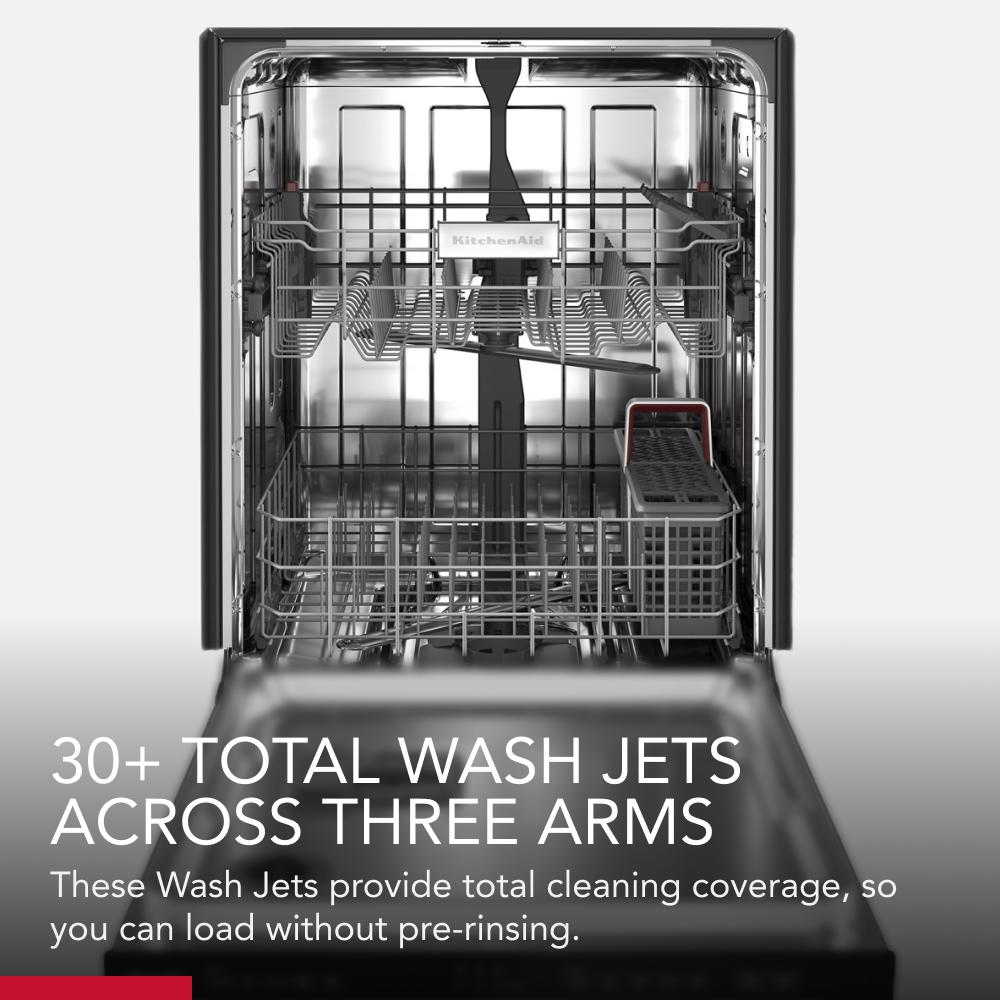 KitchenAid

30+ TOTAL WASH JETS ACROSS THREE ARMS

These Wash Jets provide total cleaning coverage, so you can load without pre-rinsing.