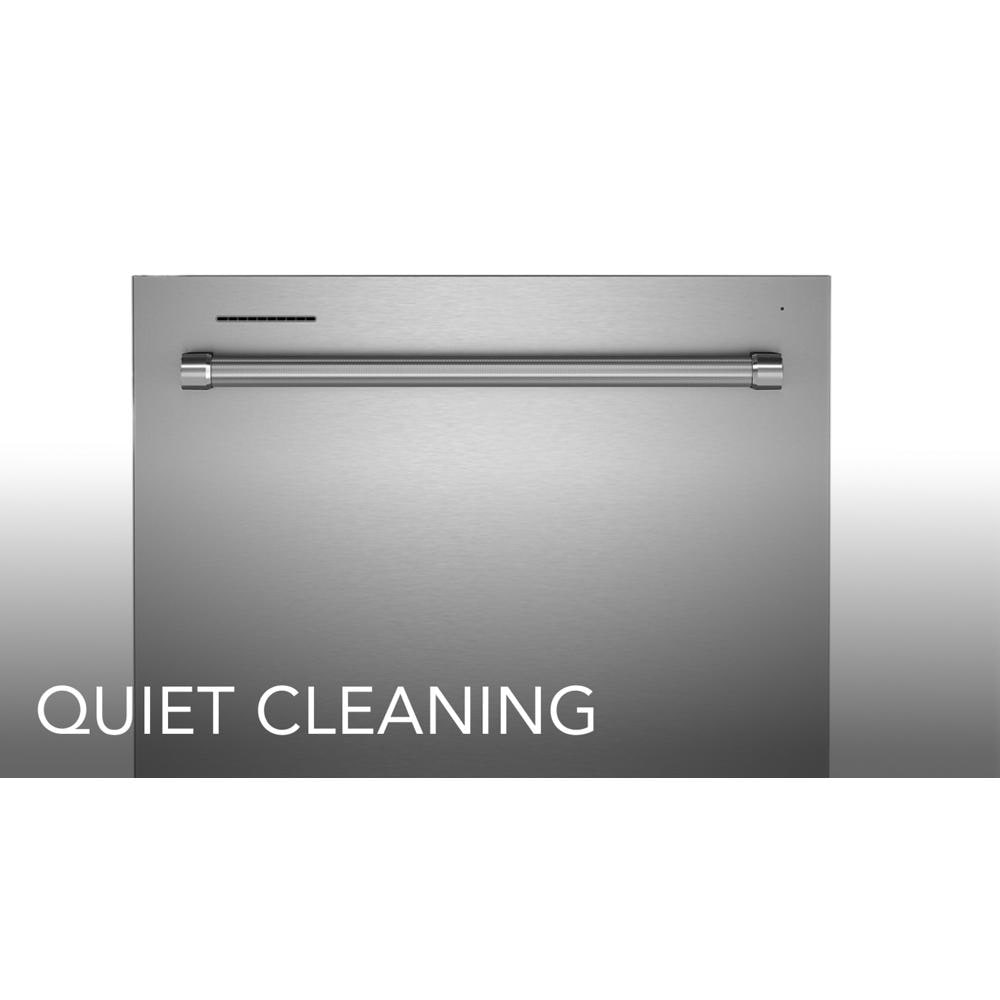 QUIET CLEANING