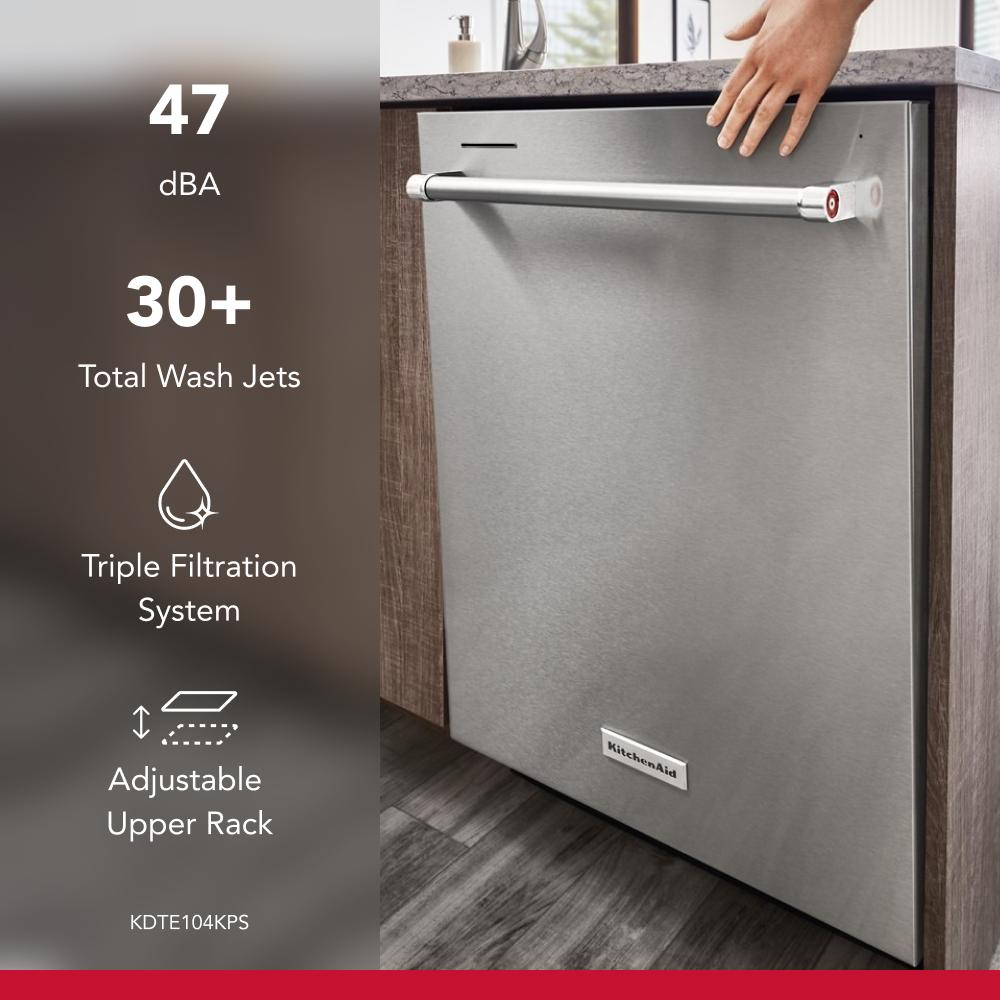 47
dBA

30+
Total Wash Jets

Triple Filtration System

Adjustable Upper Rack

KDTE104KPS

KitchenAid