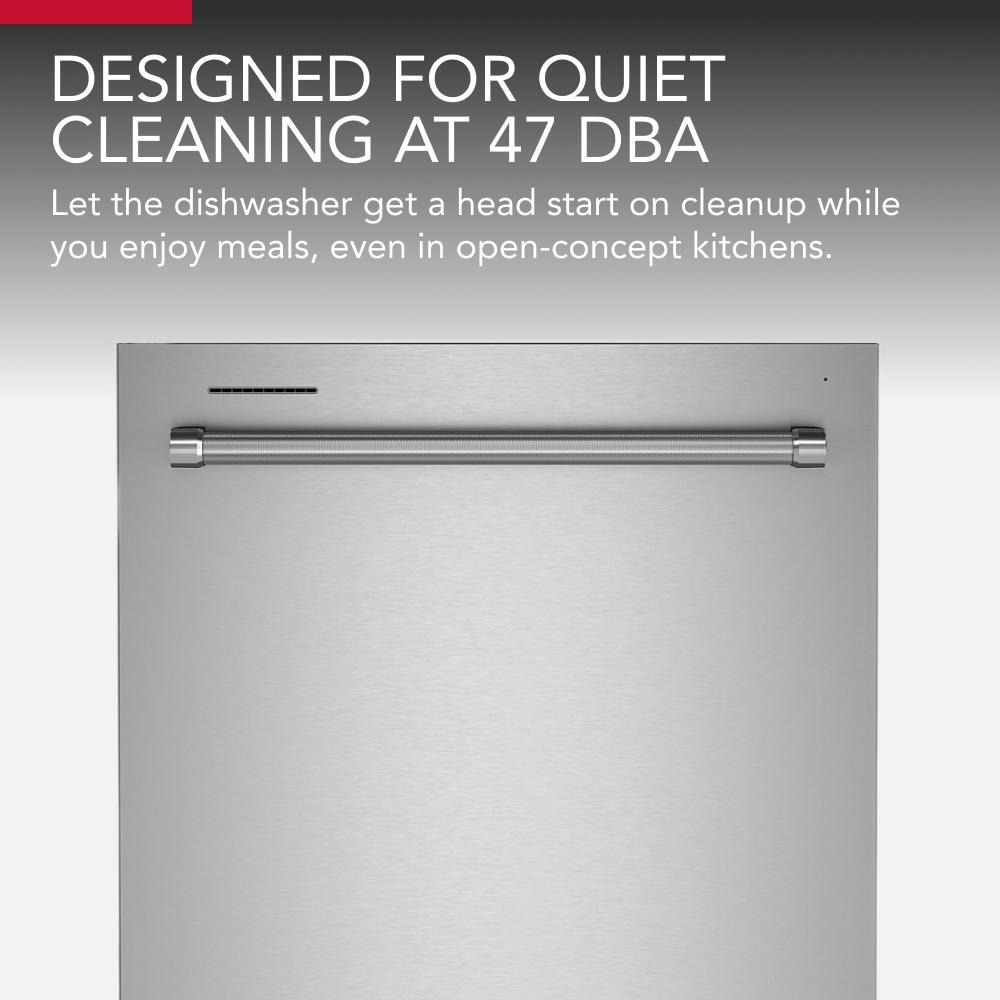 DESIGNED FOR QUIET CLEANING AT 47 DBA

Let the dishwasher get a head start on cleanup while you enjoy meals, even in open-concept kitchens.