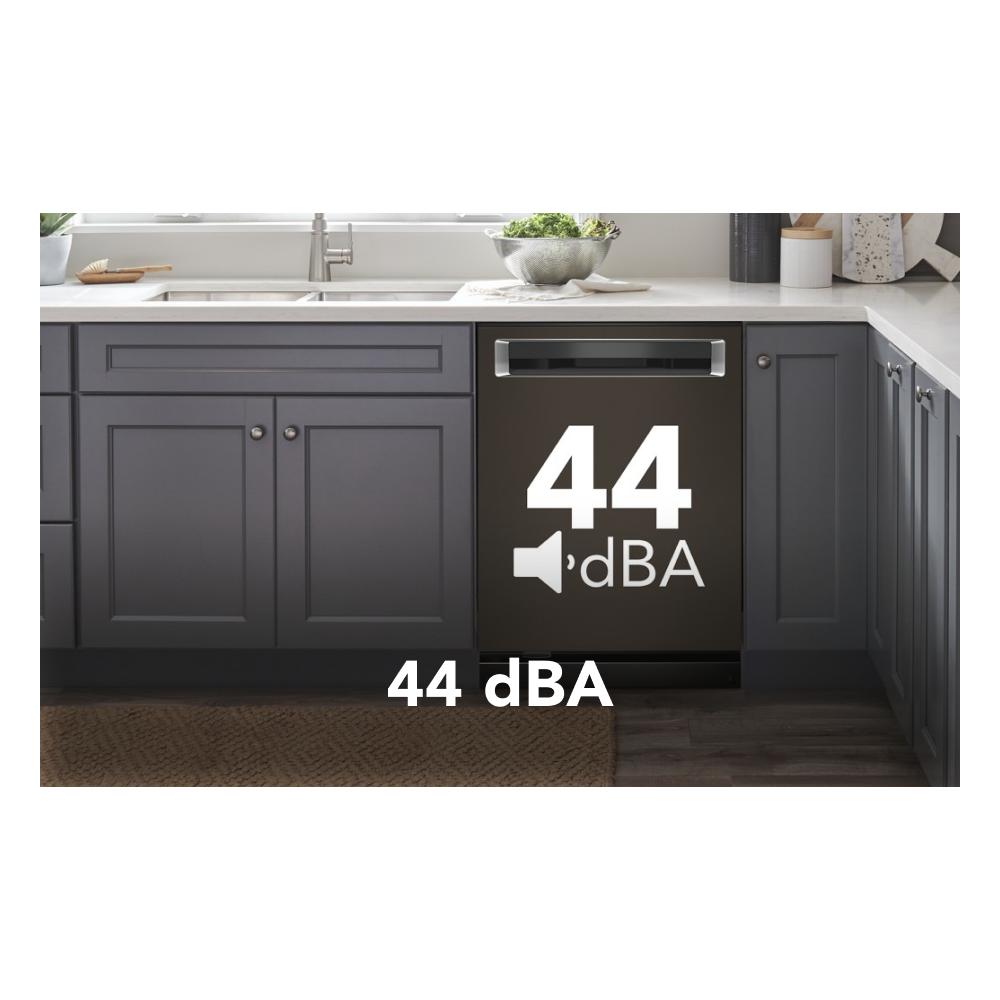 44
dBA

44 dBA