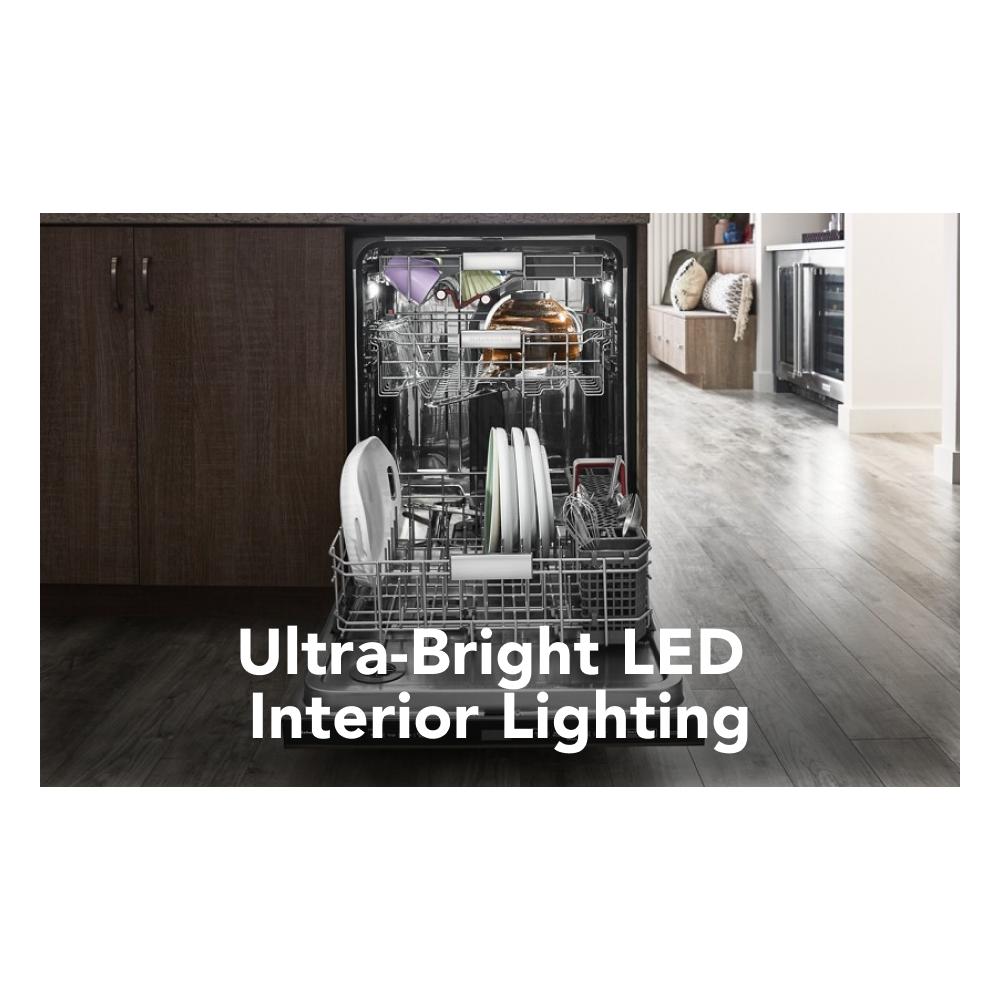 Ultra-Bright LED
Interior Lighting