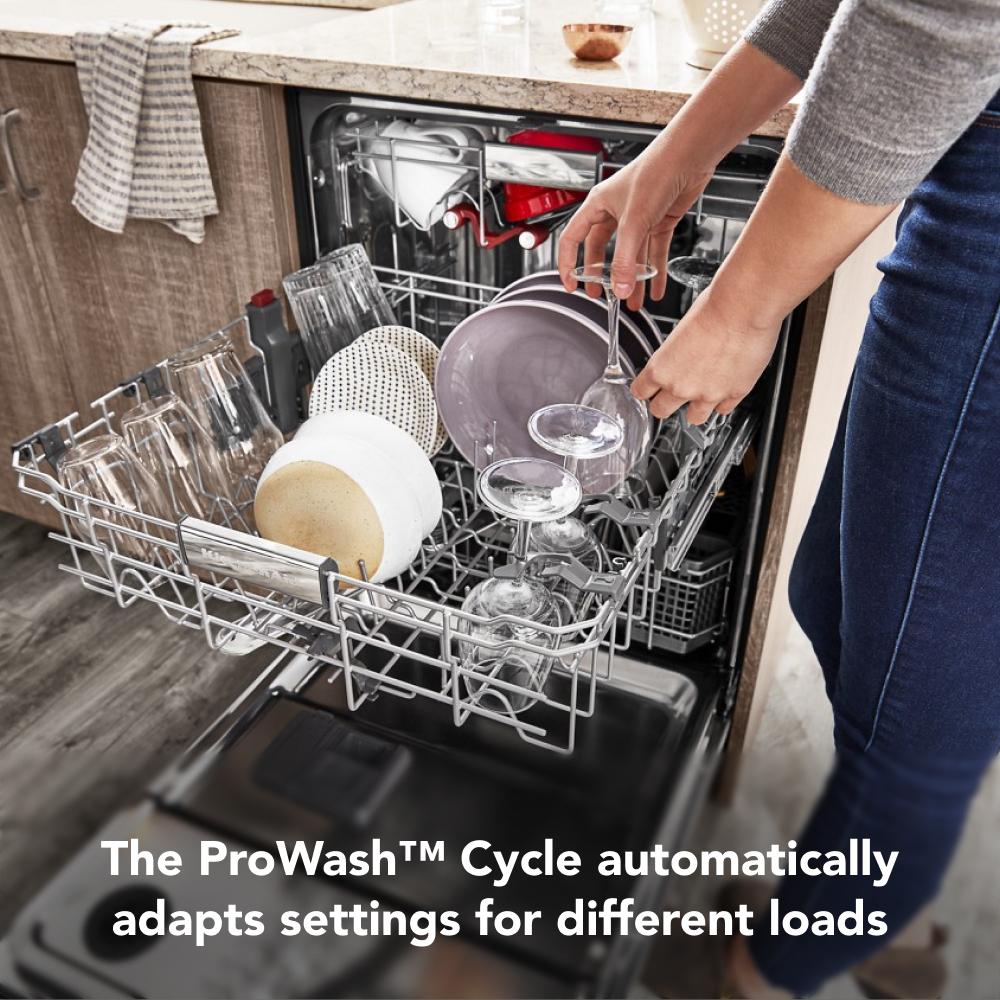 The ProWash™ Cycle automatically adapts settings for different loads