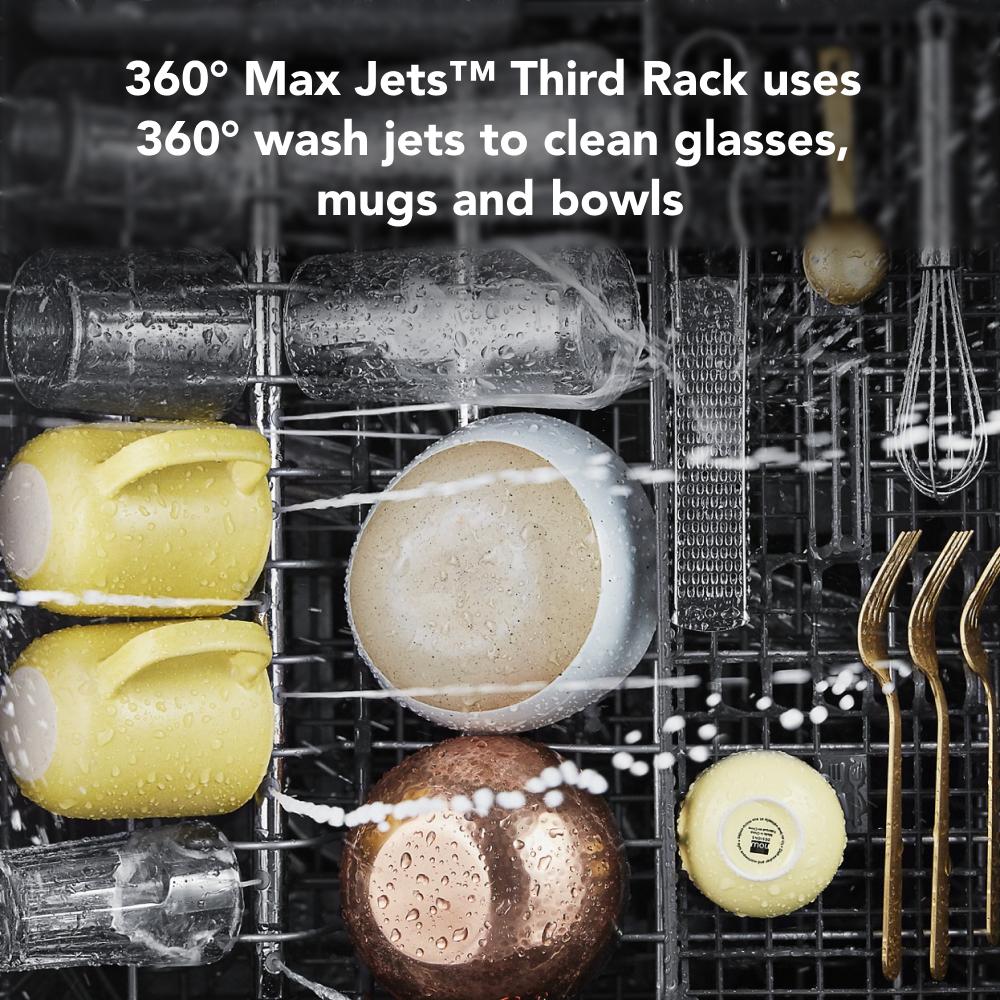 360° Max Jets™ Third Rack uses 360° wash jets to clean glasses, mugs and bowls