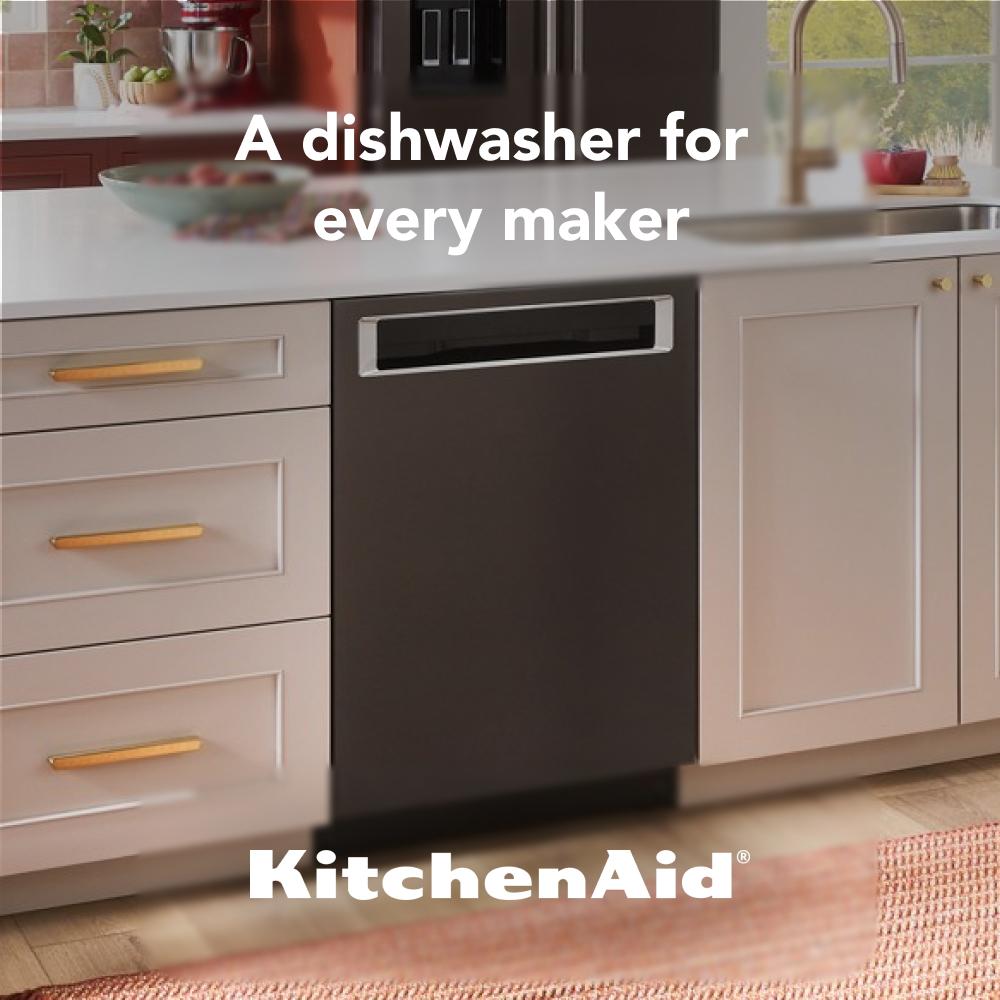 A dishwasher for every maker

KitchenAid®