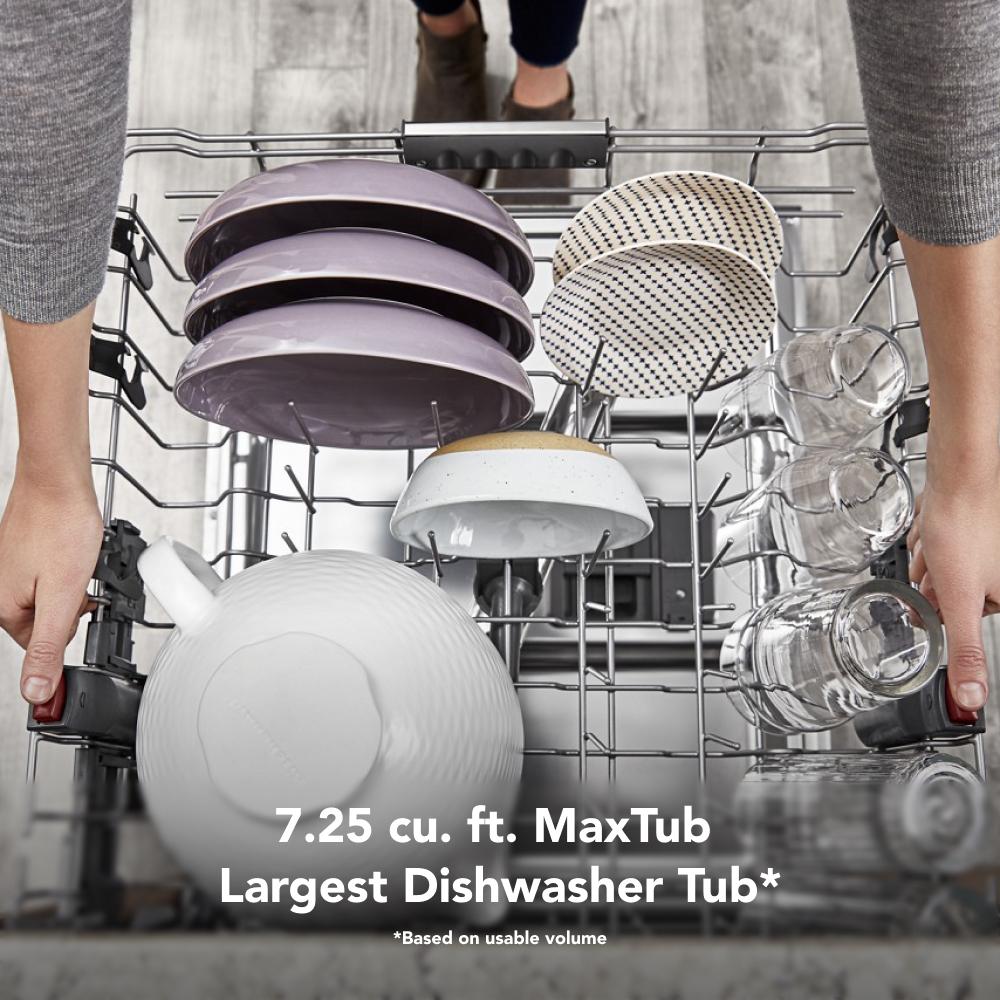 7.25 cu. ft. MaxTub
Largest Dishwasher Tub*

*Based on usable volume