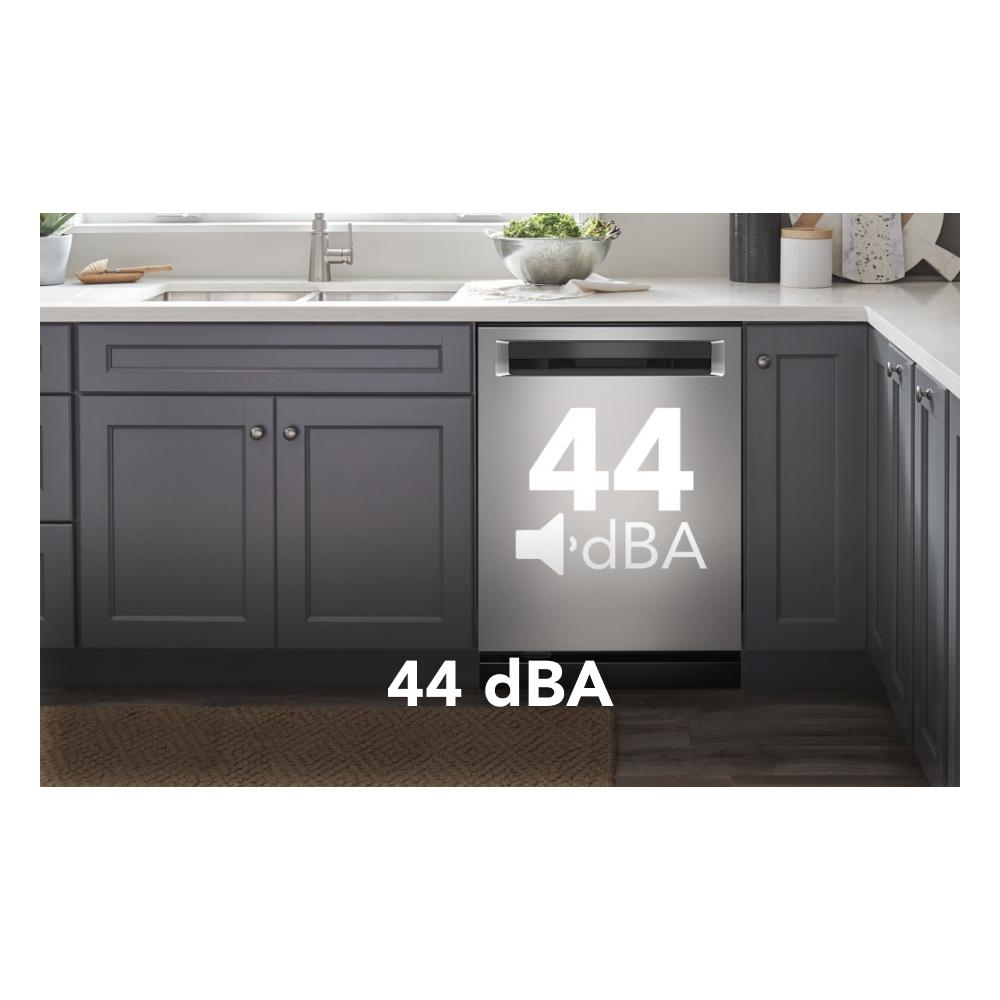 44
dBA

44 dBA