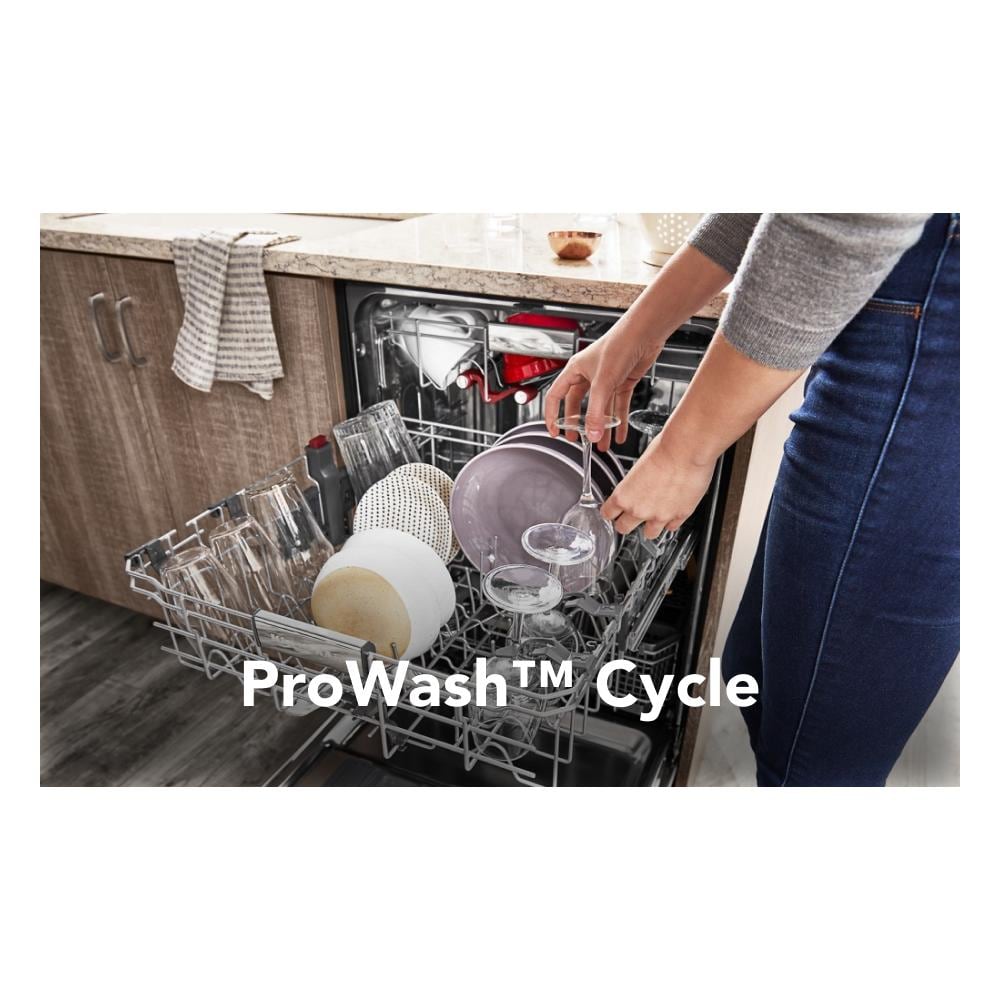 ProWash™ Cycle