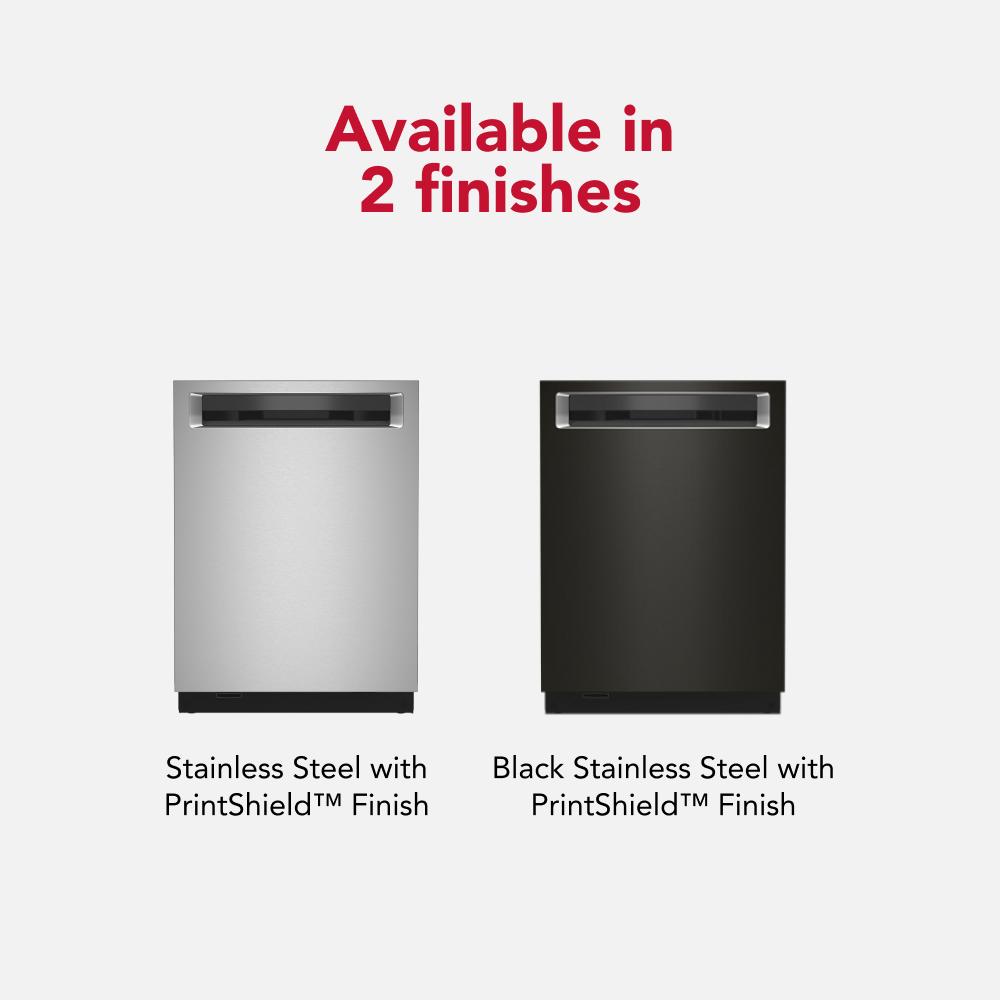 Available in 2 finishes

Stainless Steel with PrintShield™ Finish

Black Stainless Steel with PrintShield™ Finish