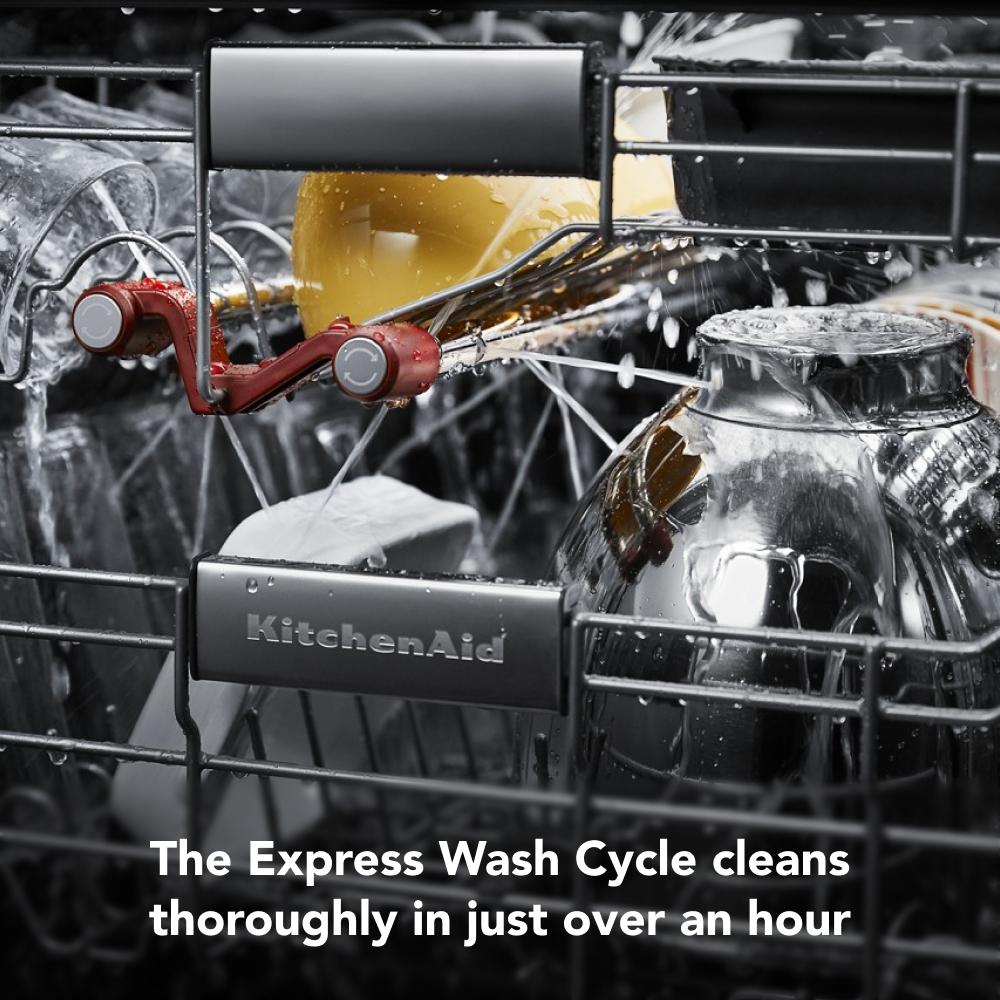 KitchenAid

The Express Wash Cycle cleans thoroughly in just over an hour