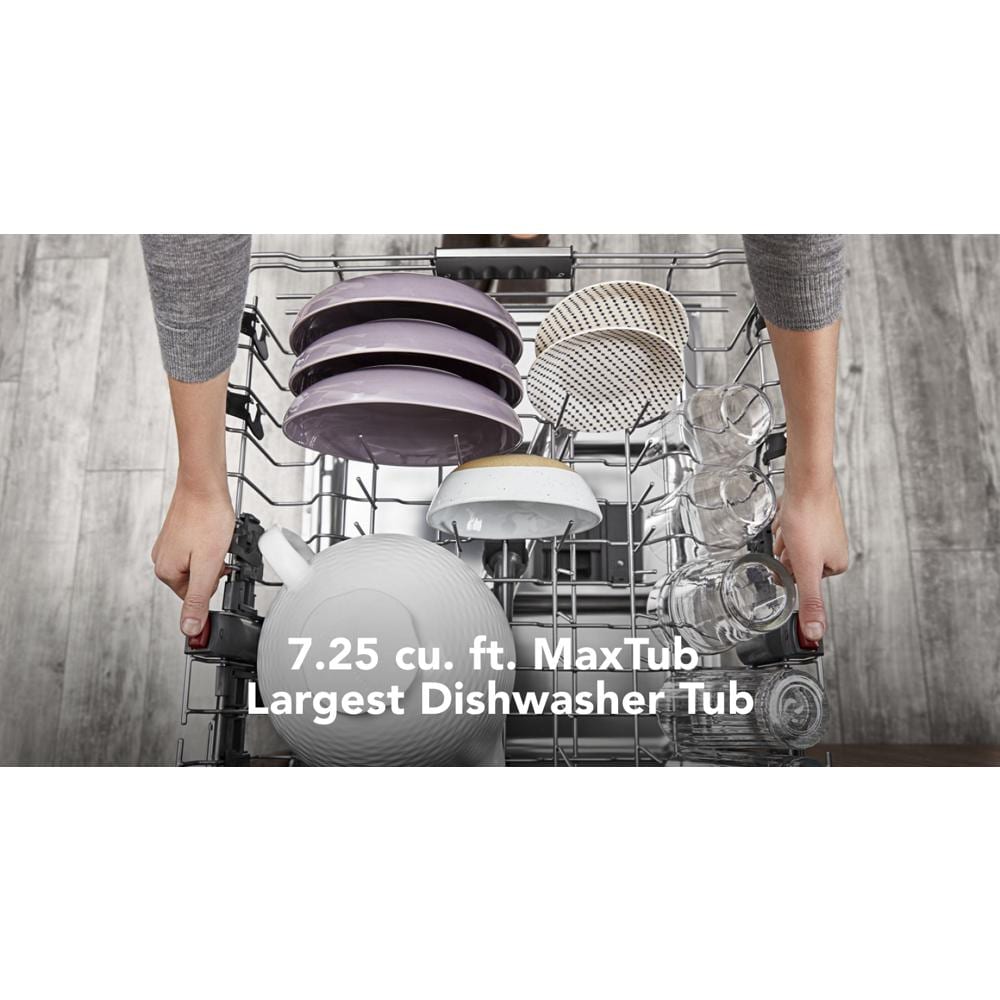 7.25 cu. ft. MaxTub
Largest Dishwasher Tub