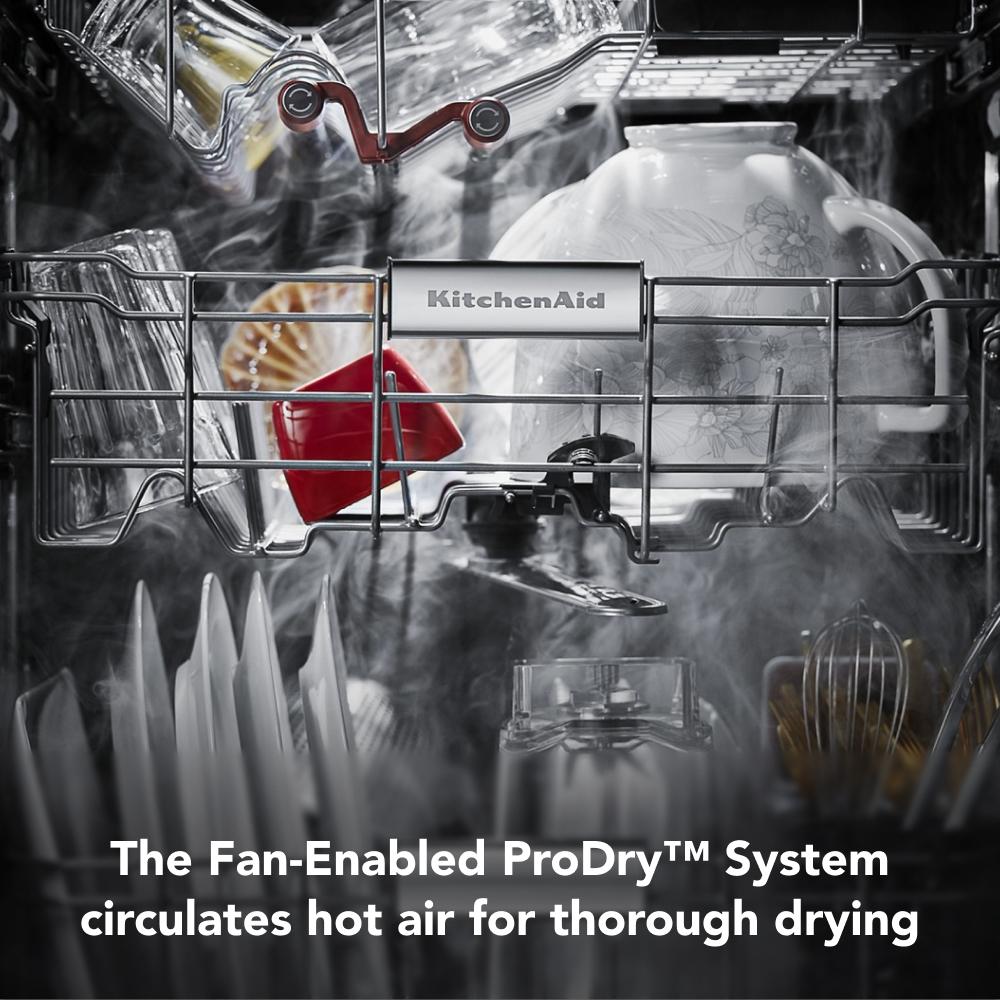 KitchenAid

The Fan-Enabled ProDry™ System circulates hot air for thorough drying