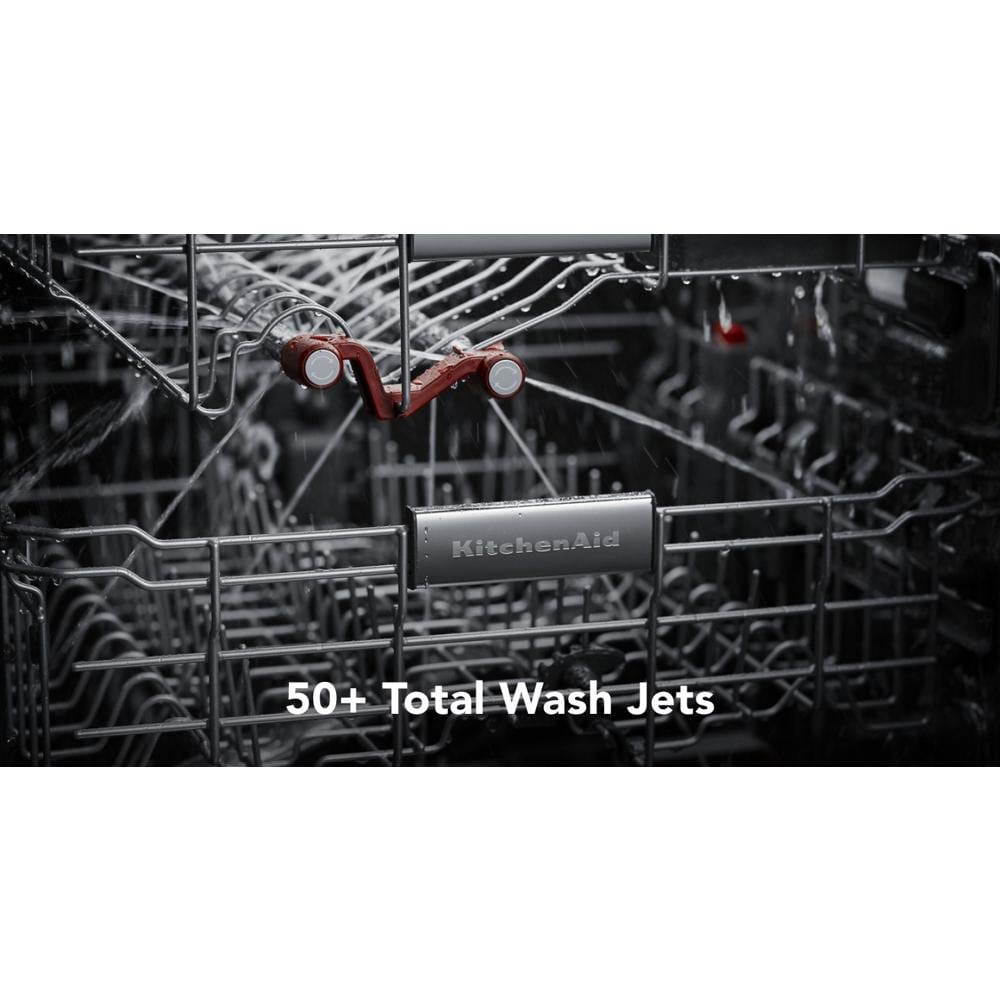 KitchenAid

50+ Total Wash Jets