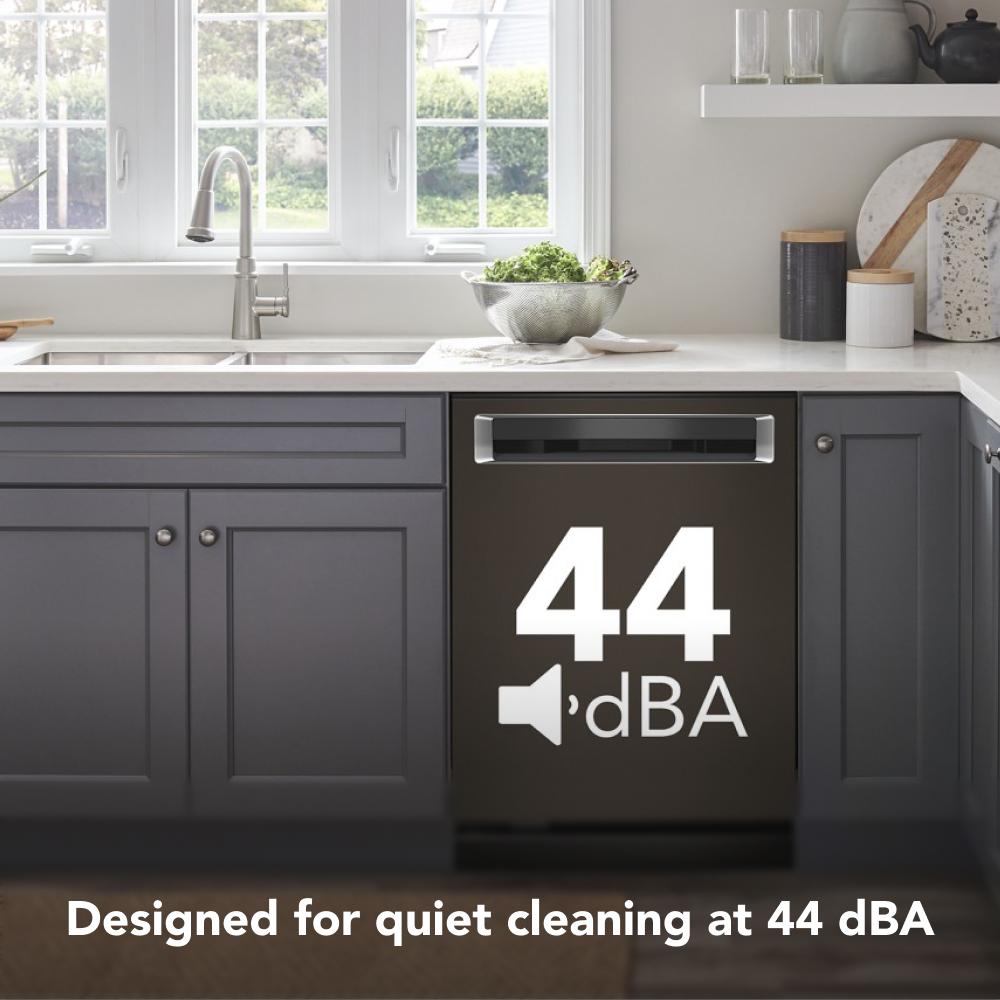 44
dBA

Designed for quiet cleaning at 44 dBA