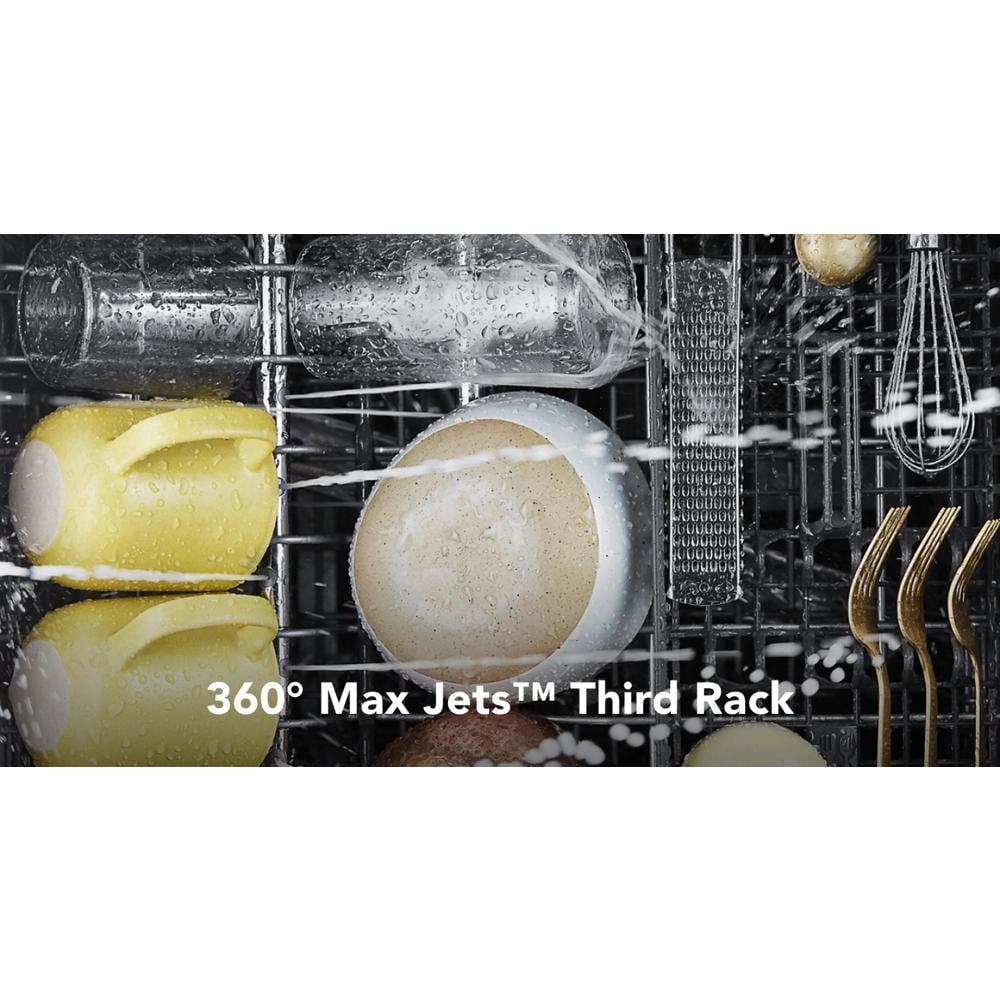 360° Max Jets™ Third Rack