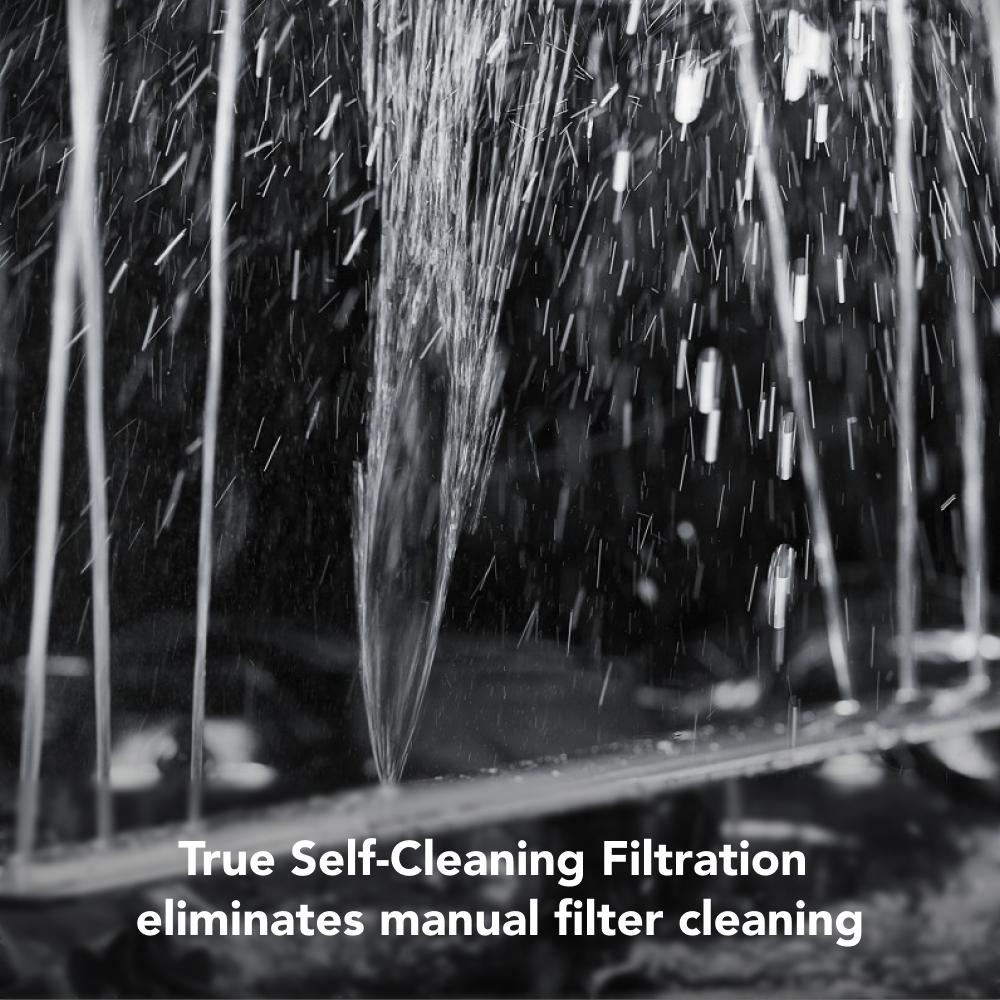 True Self-Cleaning Filtration
eliminates manual filter cleaning