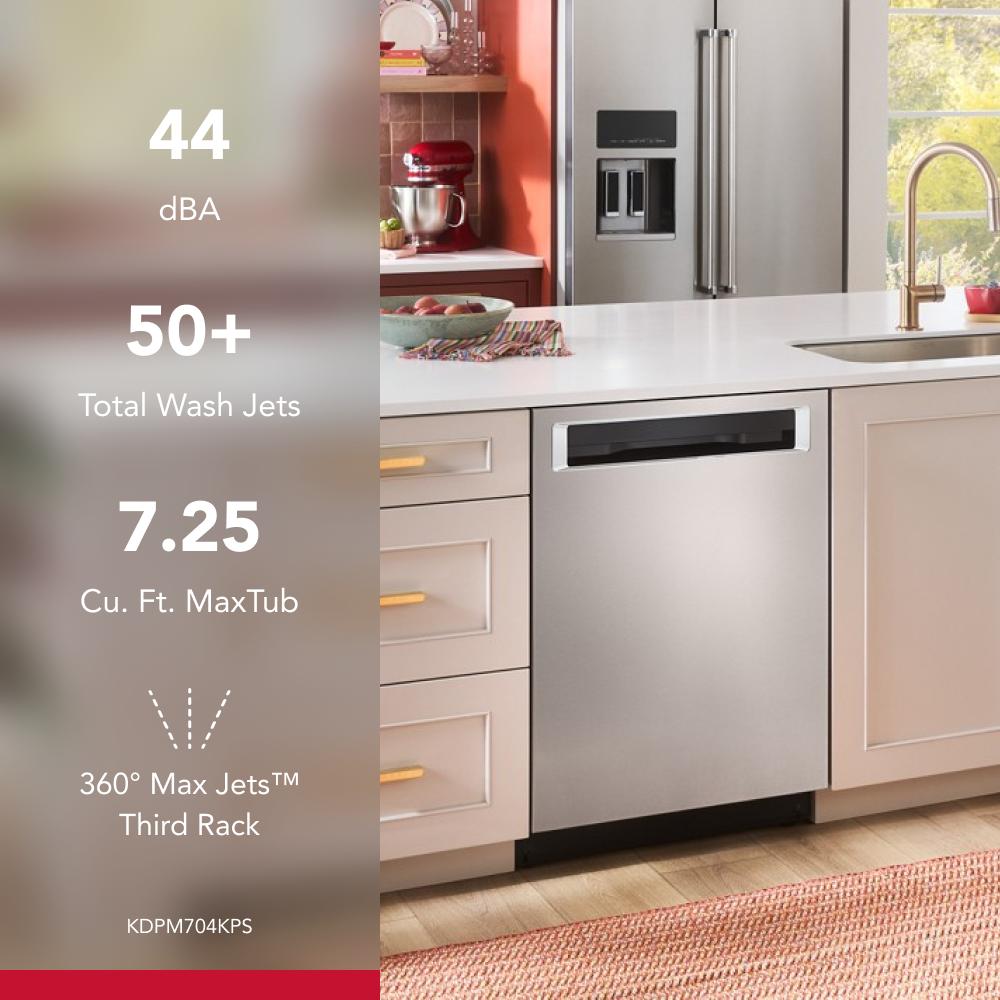 44
dBA

50+
Total Wash Jets

7.25
Cu. Ft. MaxTub

360° Max Jets™
Third Rack

KDPM704KPS