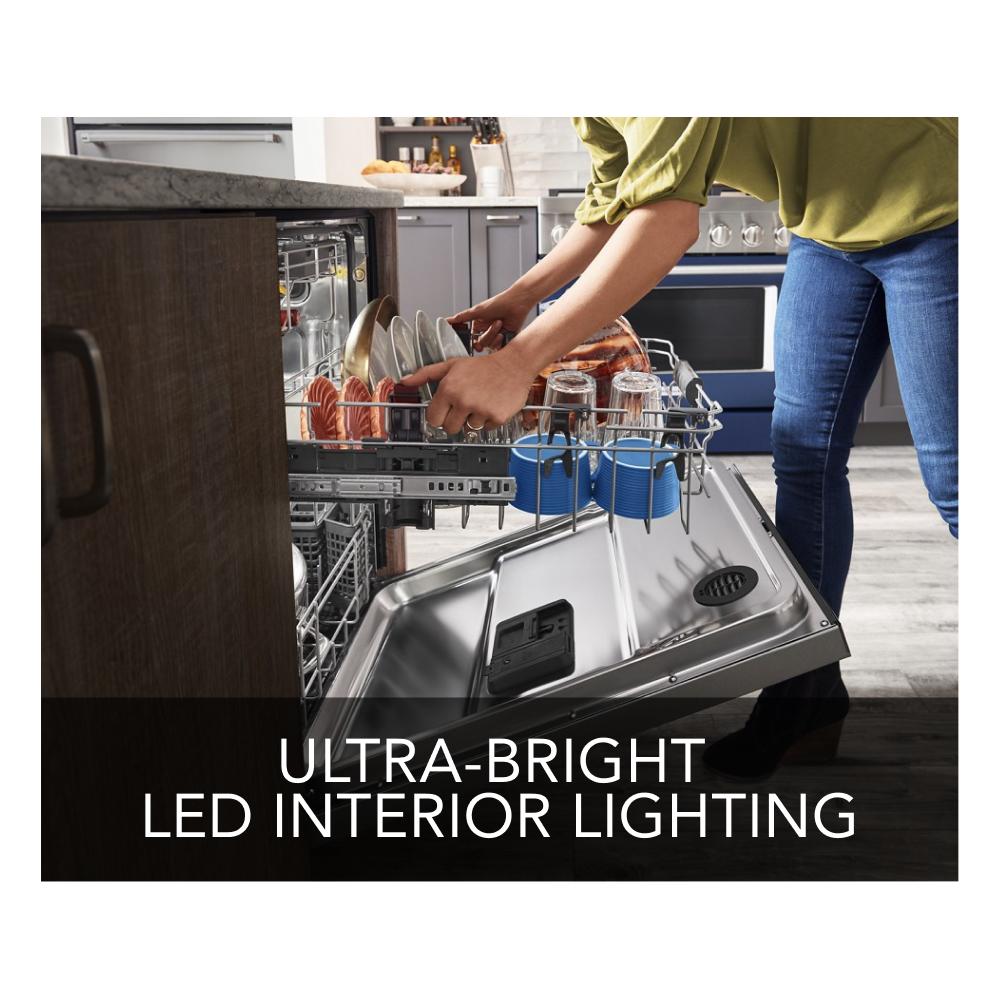 ULTRA-BRIGHT
LED INTERIOR LIGHTING