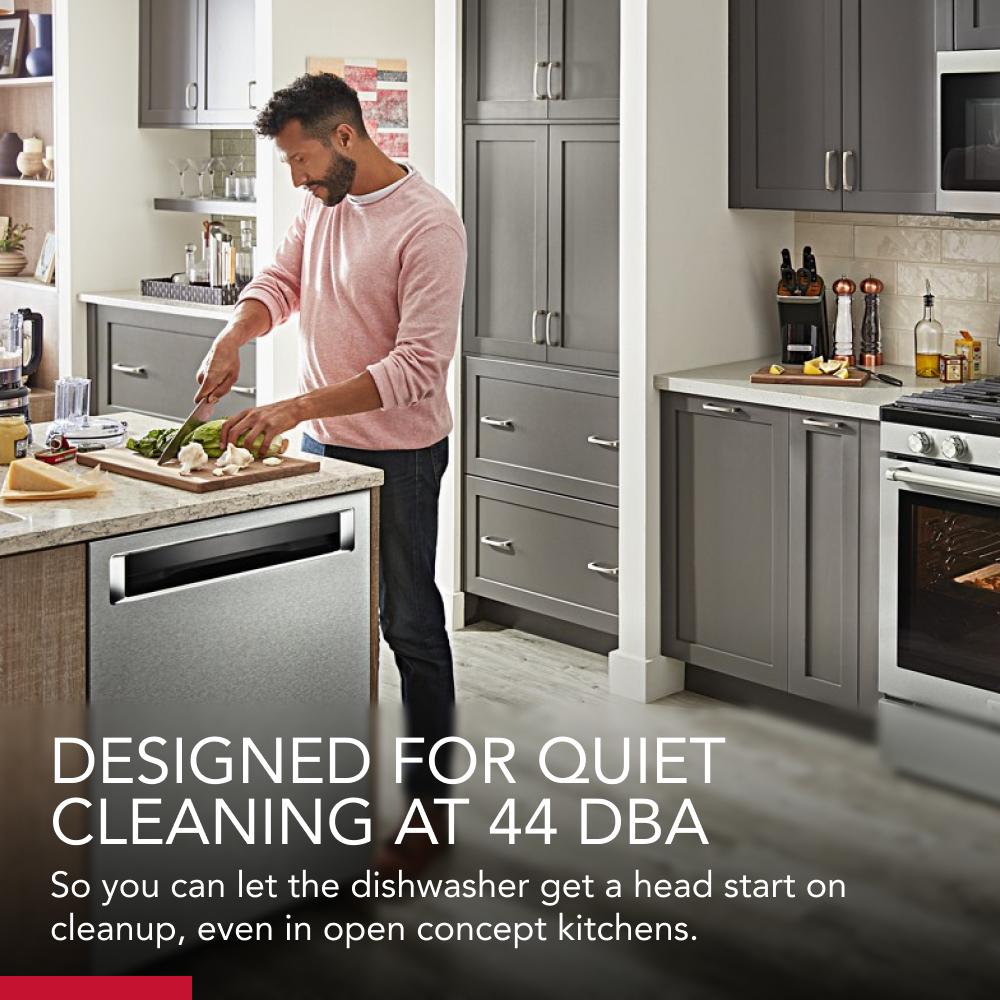 DESIGNED FOR QUIET CLEANING AT 44 DBA

So you can let the dishwasher get a head start on cleanup, even in open concept kitchens.