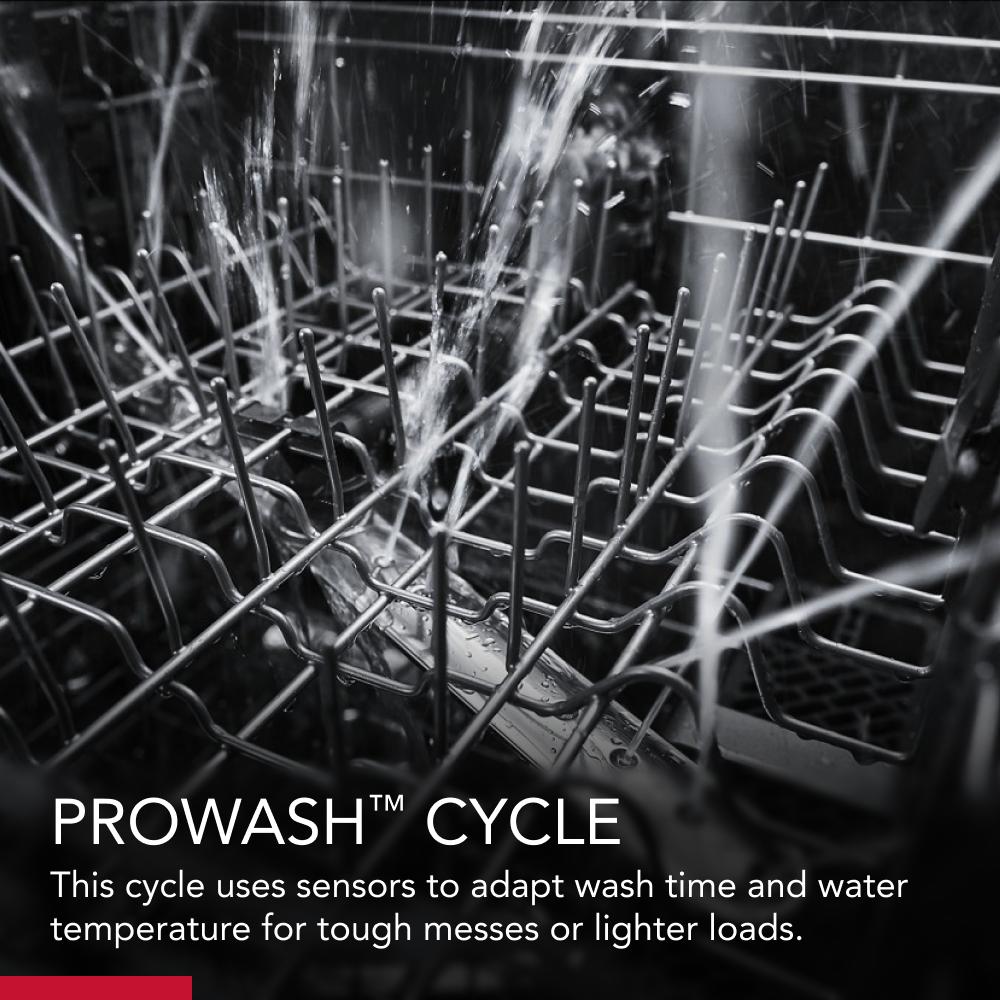 PROWASH™ CYCLE

This cycle uses sensors to adapt wash time and water temperature for tough messes or lighter loads.