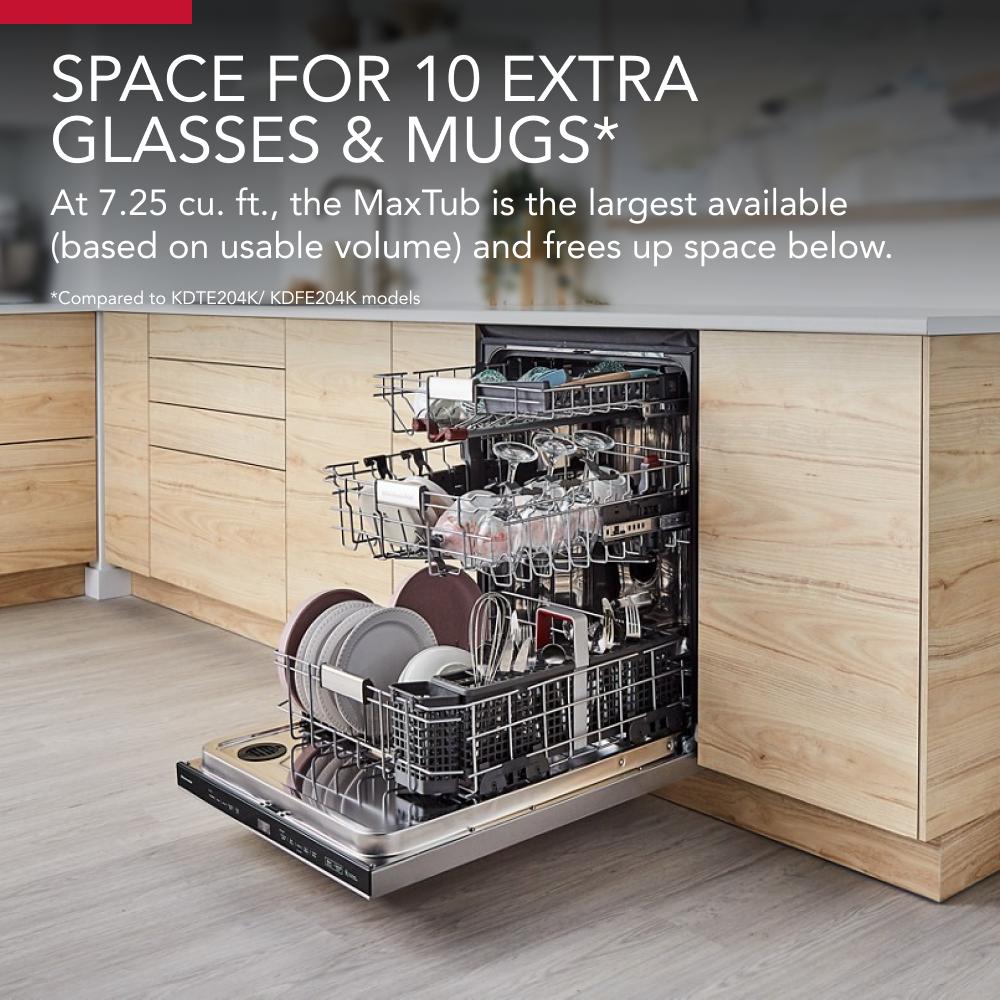 SPACE FOR 10 EXTRA GLASSES & MUGS*

At 7.25 cu. ft., the MaxTub is the largest available (based on usable volume) and frees up space below.

*Compared to KDTE204K/ KDFE204K models