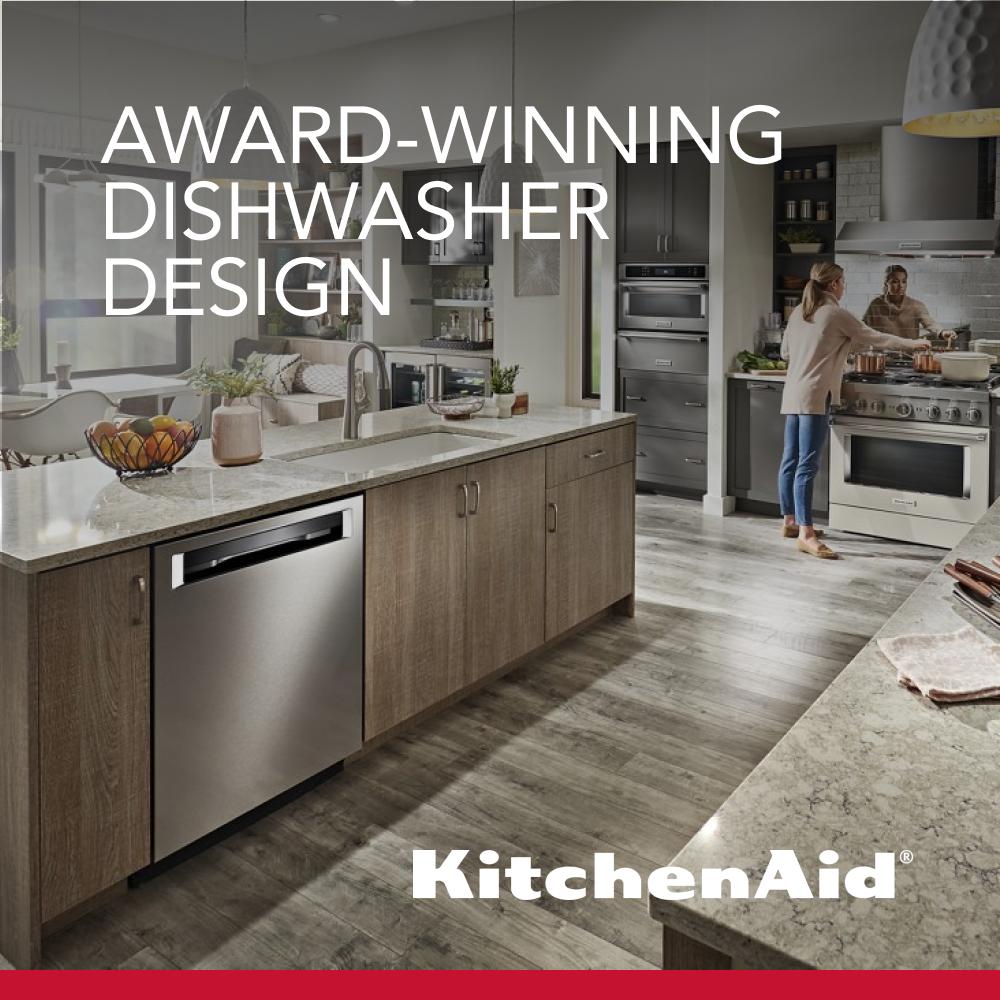 AWARD-WINNING DISHWASHER DESIGN

KitchenAid®