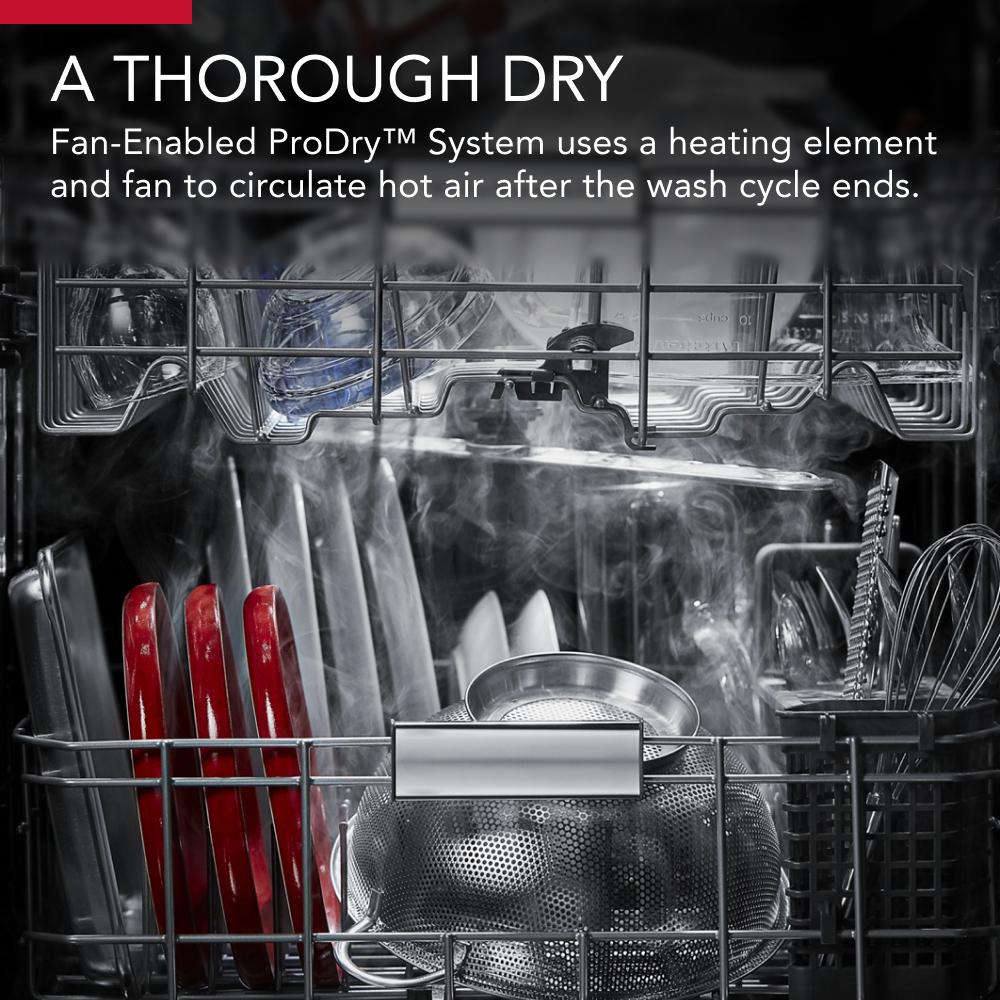 A THOROUGH DRY
Fan-Enabled ProDry™ System uses a heating element and fan to circulate hot air after the wash cycle ends.