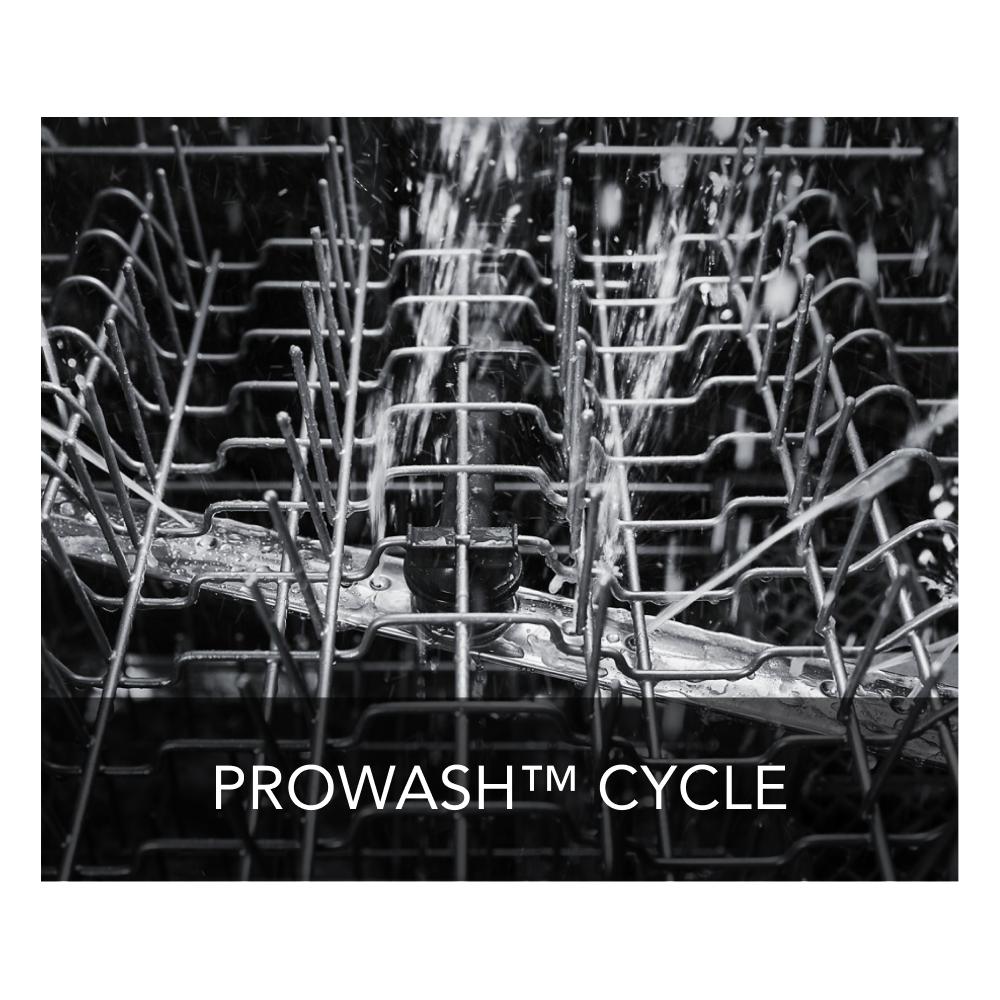 PROWASH™ CYCLE