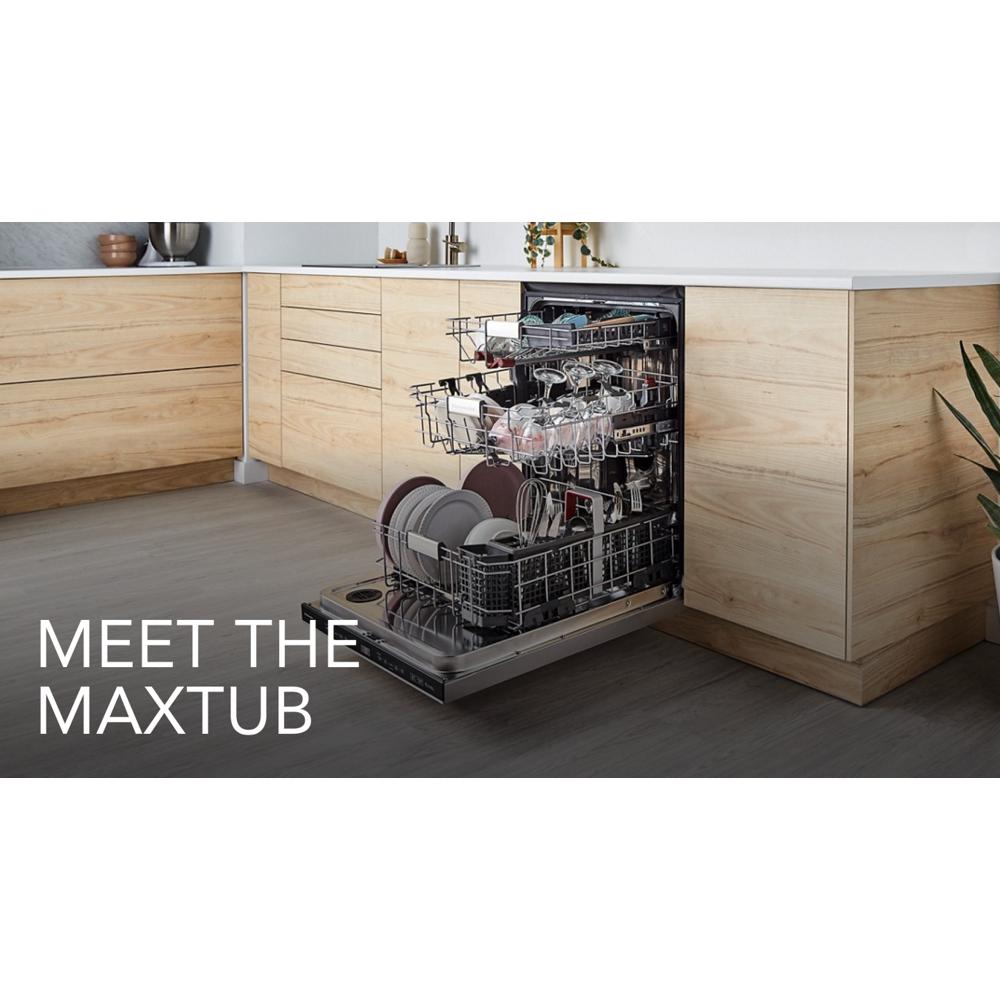 MEET THE
MAXTUB