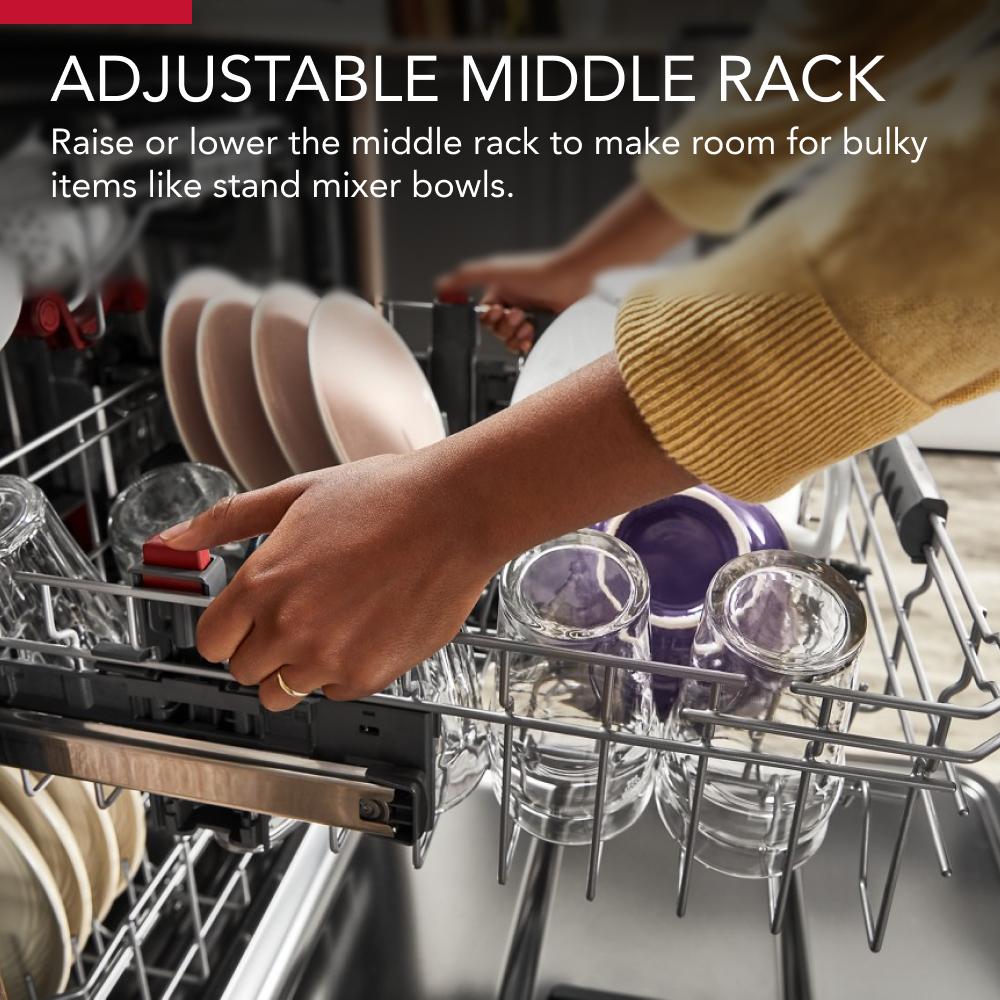 ADJUSTABLE MIDDLE RACK

Raise or lower the middle rack to make room for bulky items like stand mixer bowls.