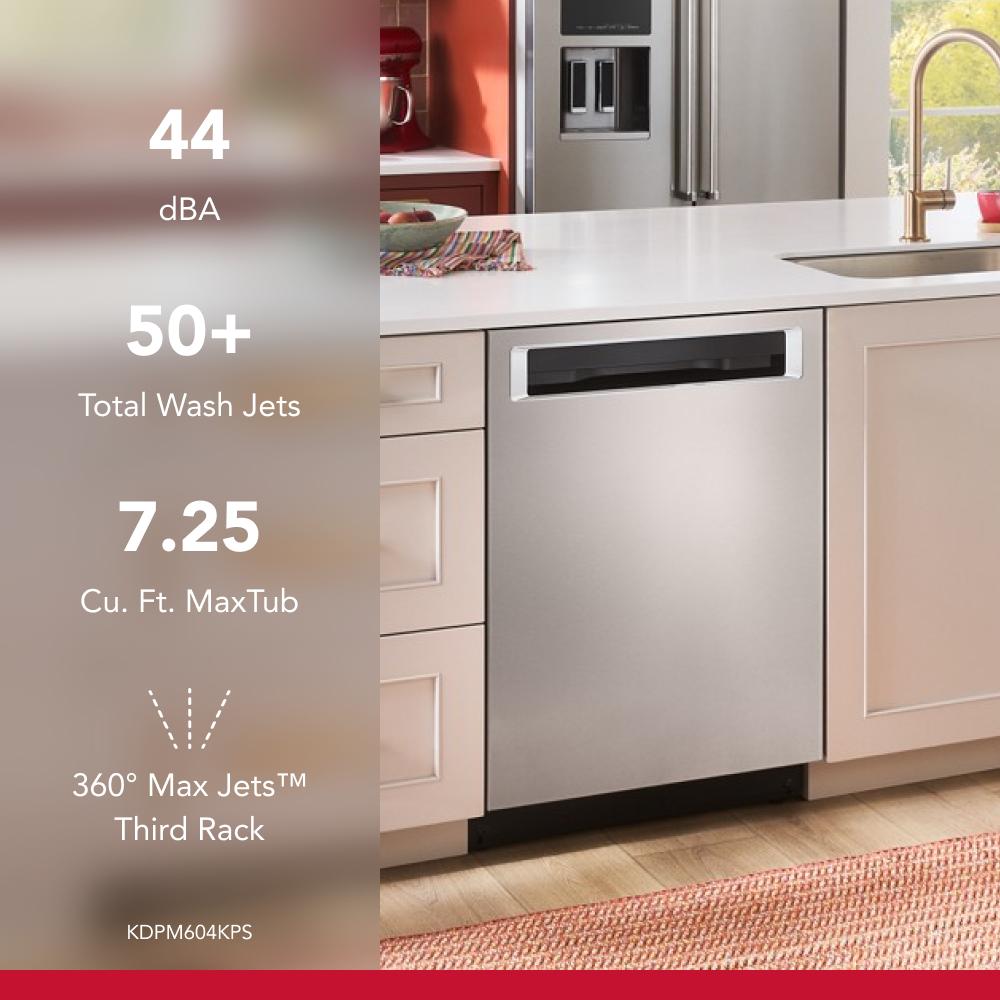 44
dBA

50+
Total Wash Jets

7.25
Cu. Ft. MaxTub

360° Max Jets™
Third Rack

KDPM604KPS