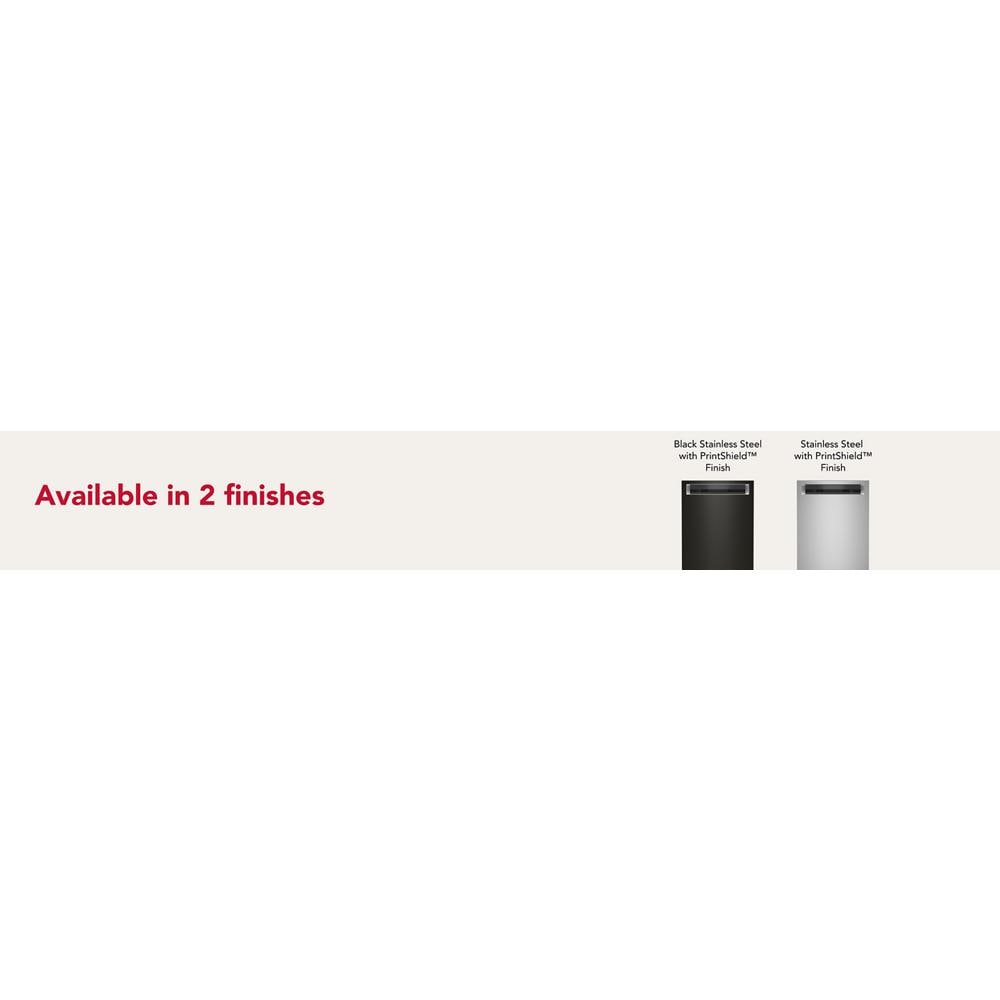 Available in 2 finishes

Black Stainless Steel with PrintShield™ Finish

Stainless Steel with PrintShield™ Finish