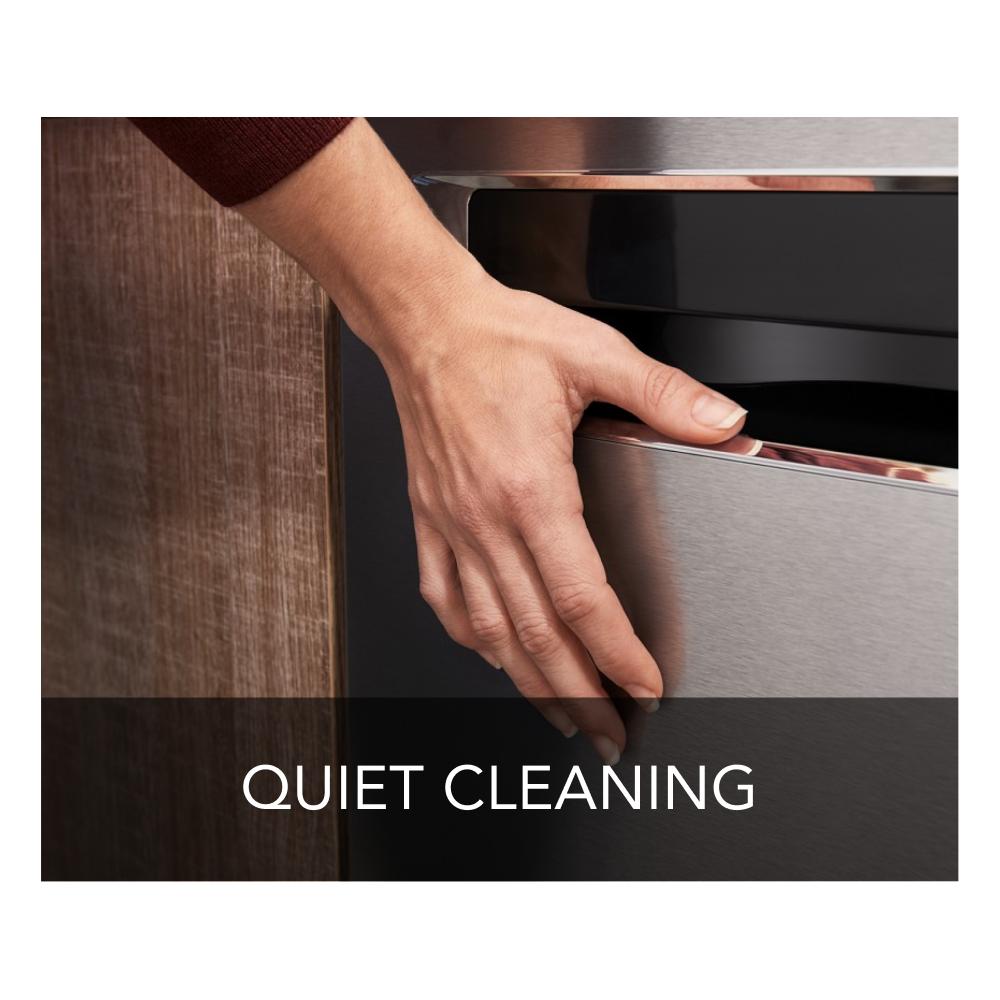 QUIET CLEANING