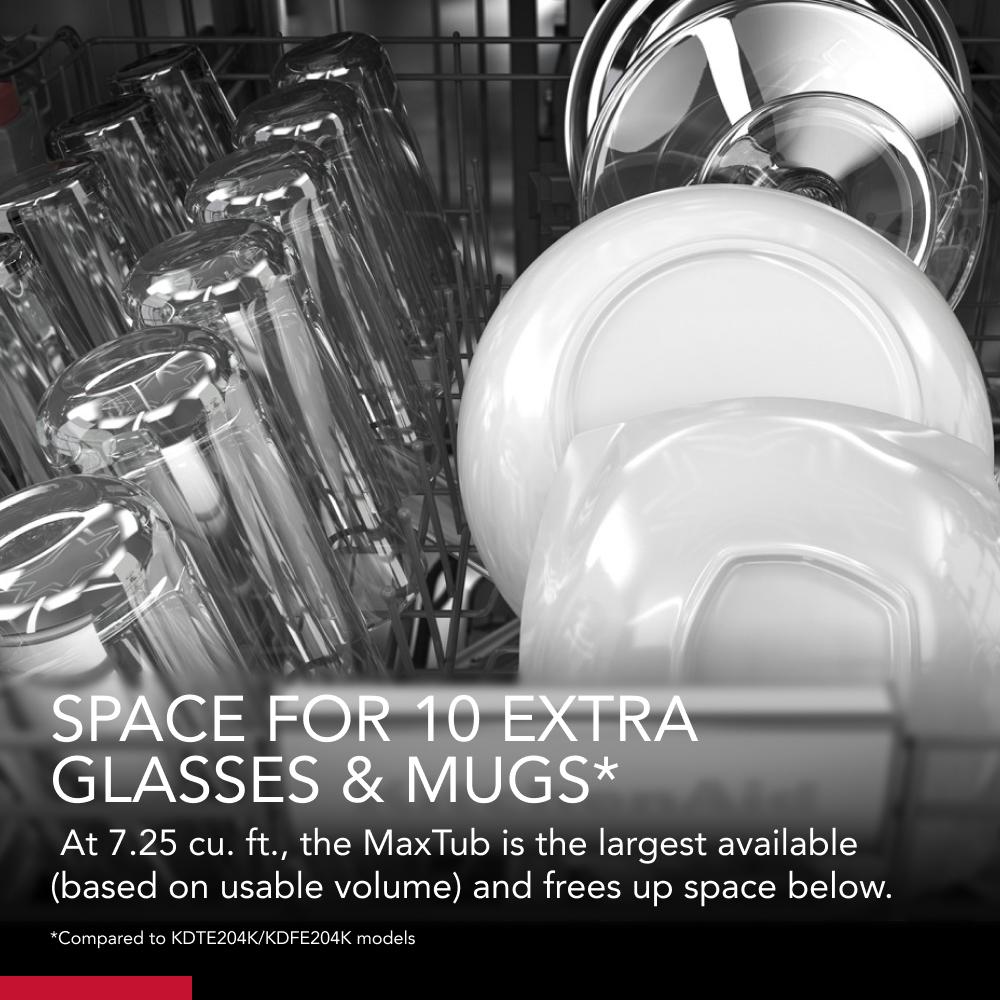 SPACE FOR 10 EXTRA GLASSES & MUGS*

At 7.25 cu. ft., the MaxTub is the largest available (based on usable volume) and frees up space below.

*Compared to KDTE204K/KDFE204K models