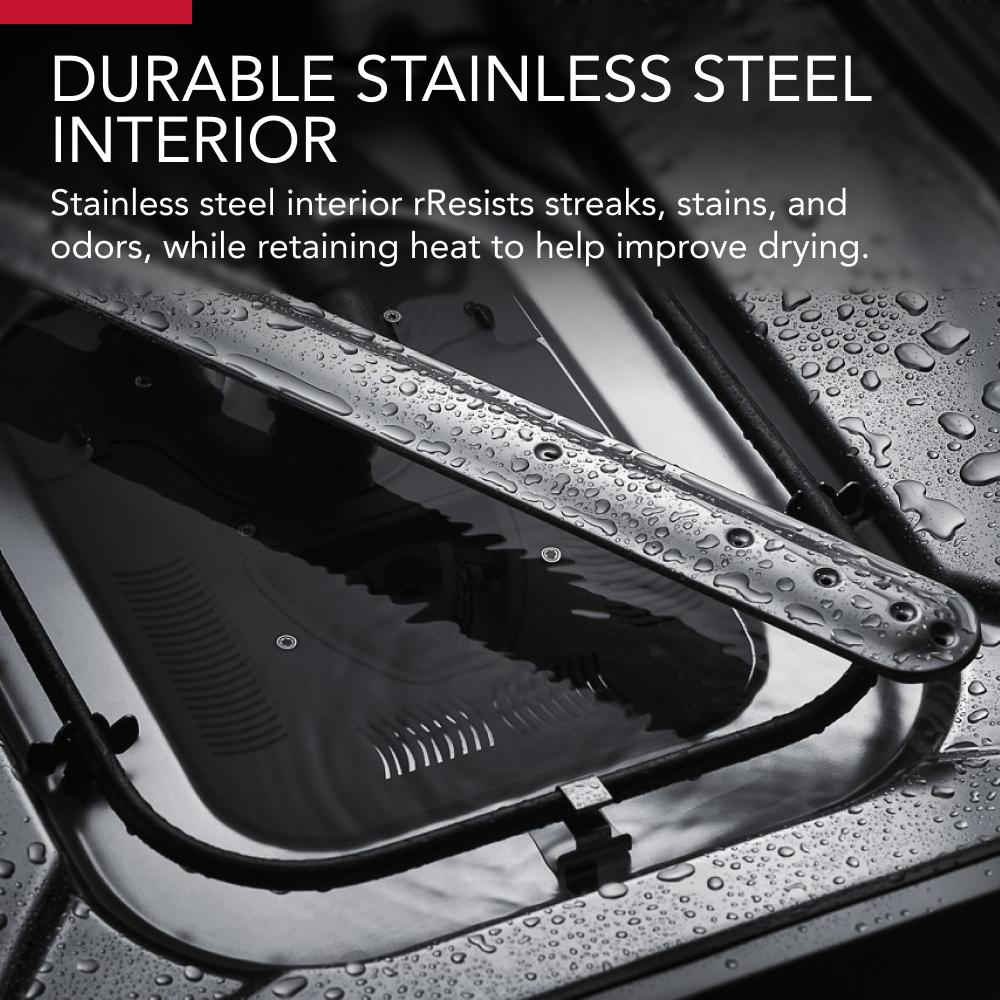 DURABLE STAINLESS STEEL INTERIOR

Stainless steel interior rResists streaks, stains, and odors, while retaining heat to help improve drying.