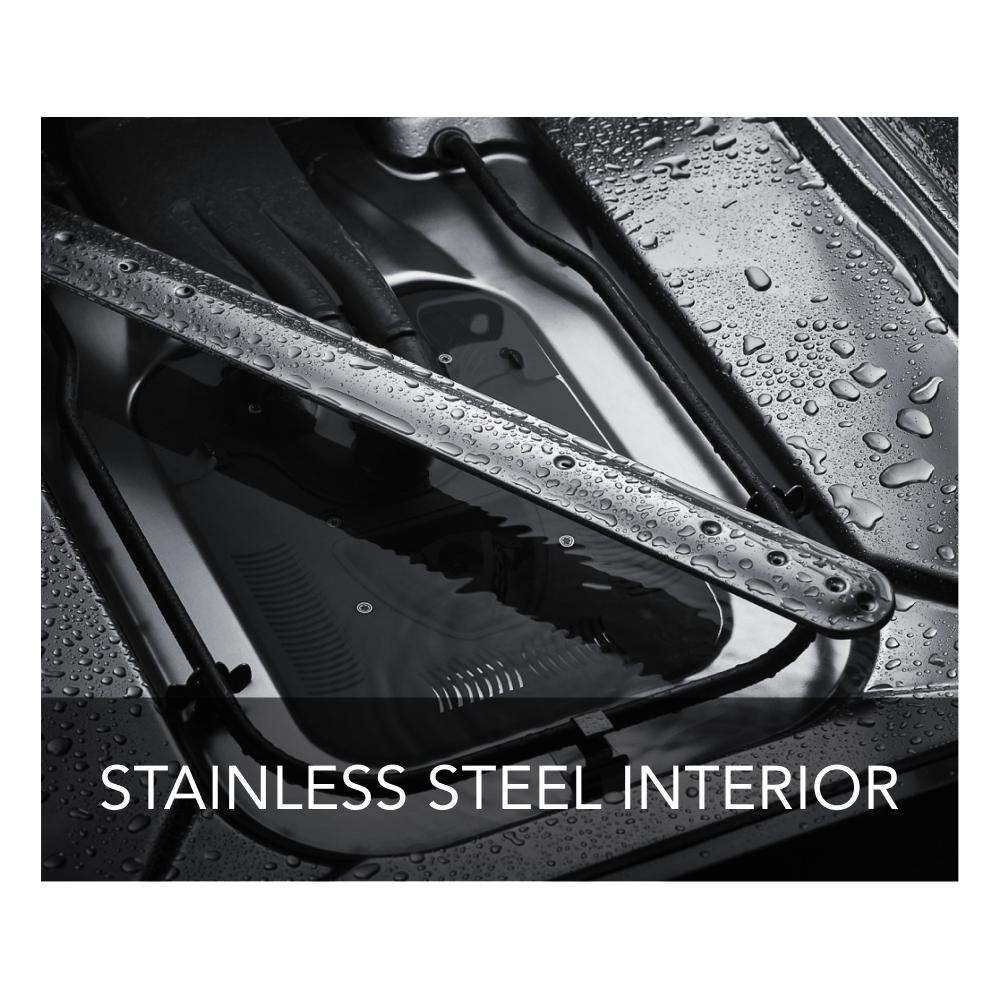 STAINLESS STEEL INTERIOR