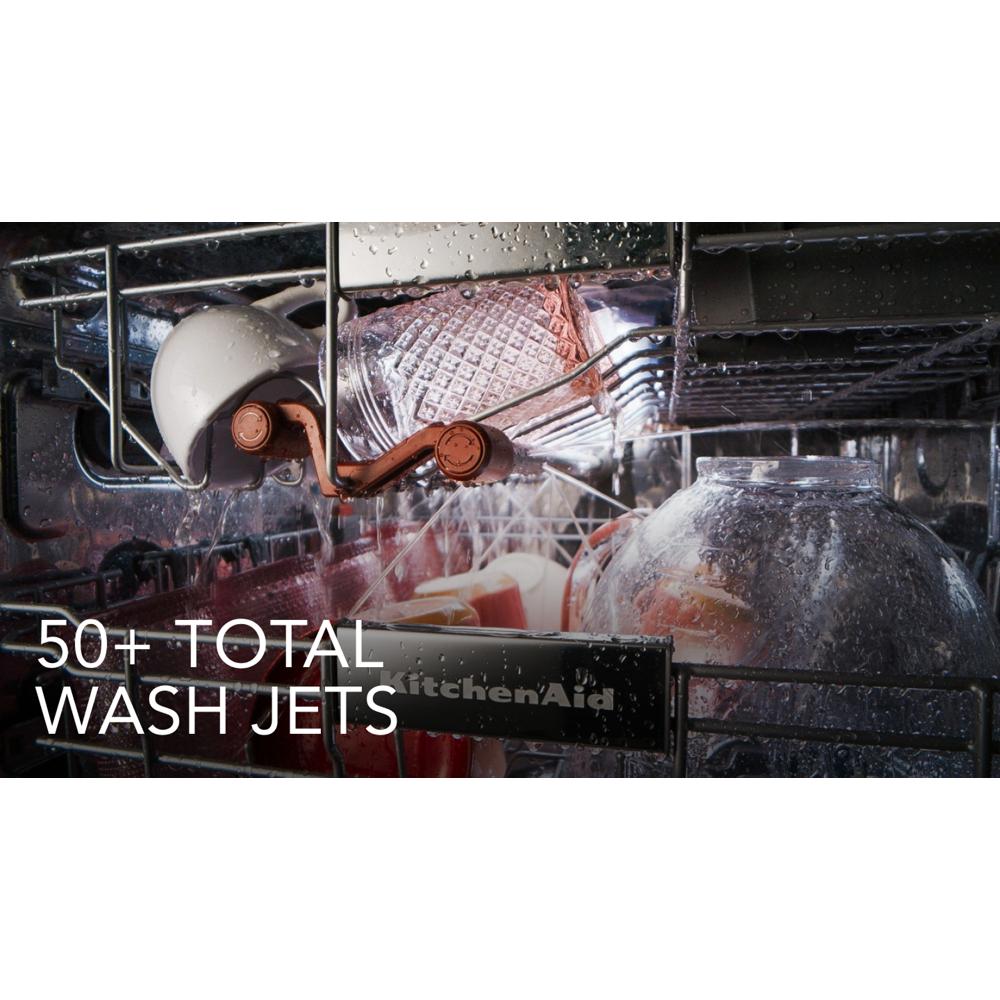 50+ TOTAL
WASH JETS

KitchenAid