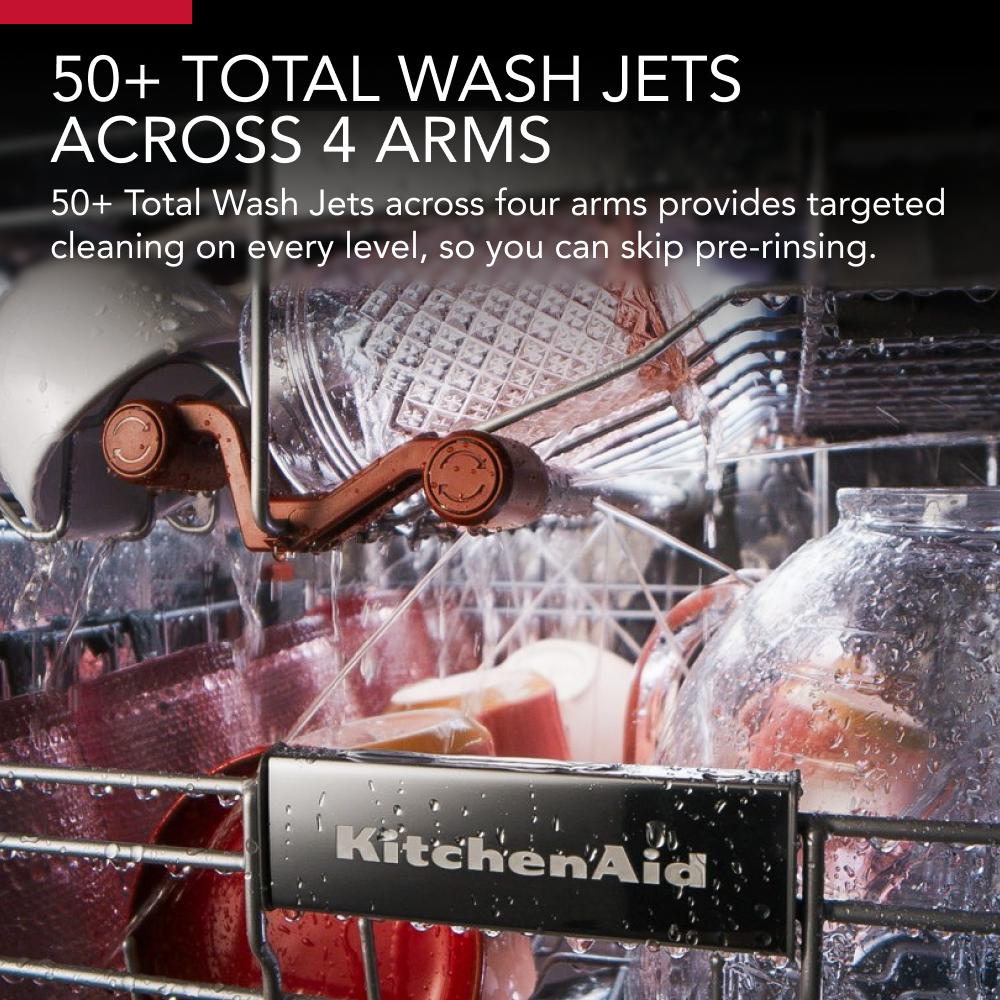 50+ TOTAL WASH JETS ACROSS 4 ARMS

50+ Total Wash Jets across four arms provides targeted cleaning on every level, so you can skip pre-rinsing.

KitchenAid