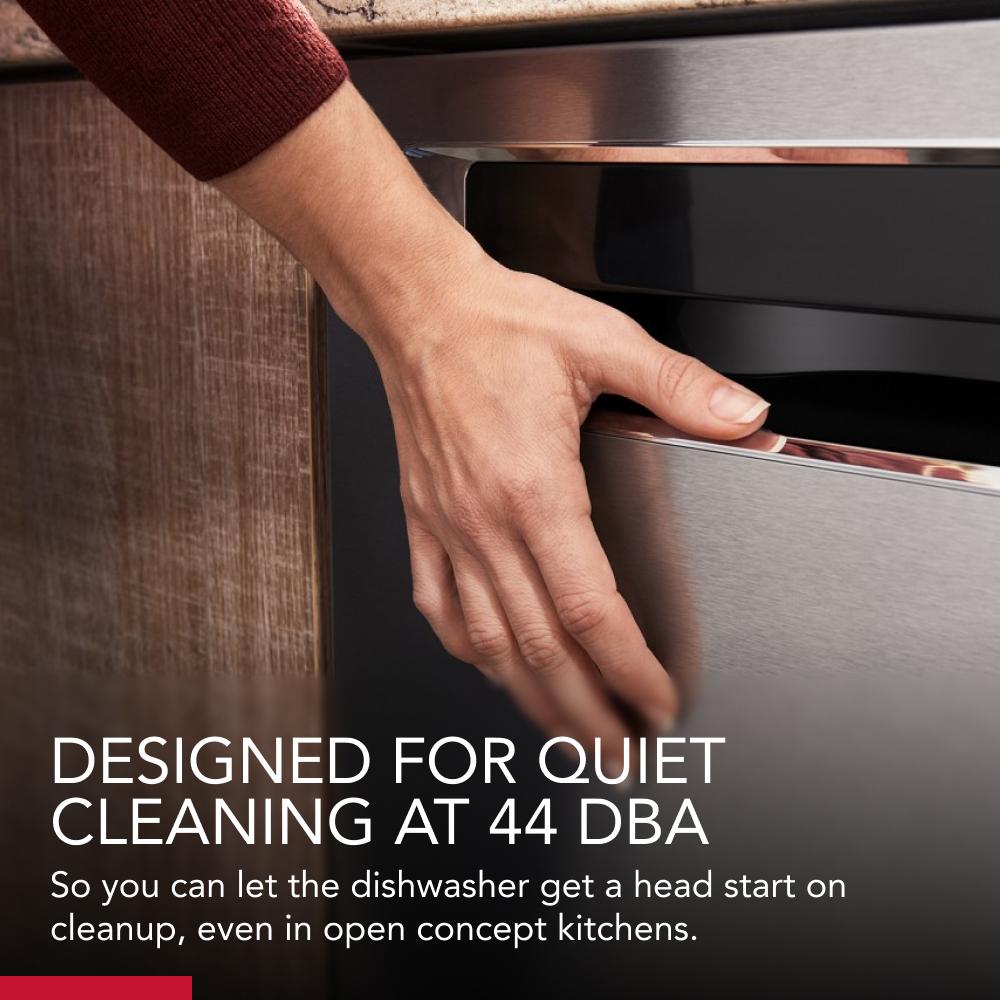 DESIGNED FOR QUIET CLEANING AT 44 DBA

So you can let the dishwasher get a head start on cleanup, even in open concept kitchens.