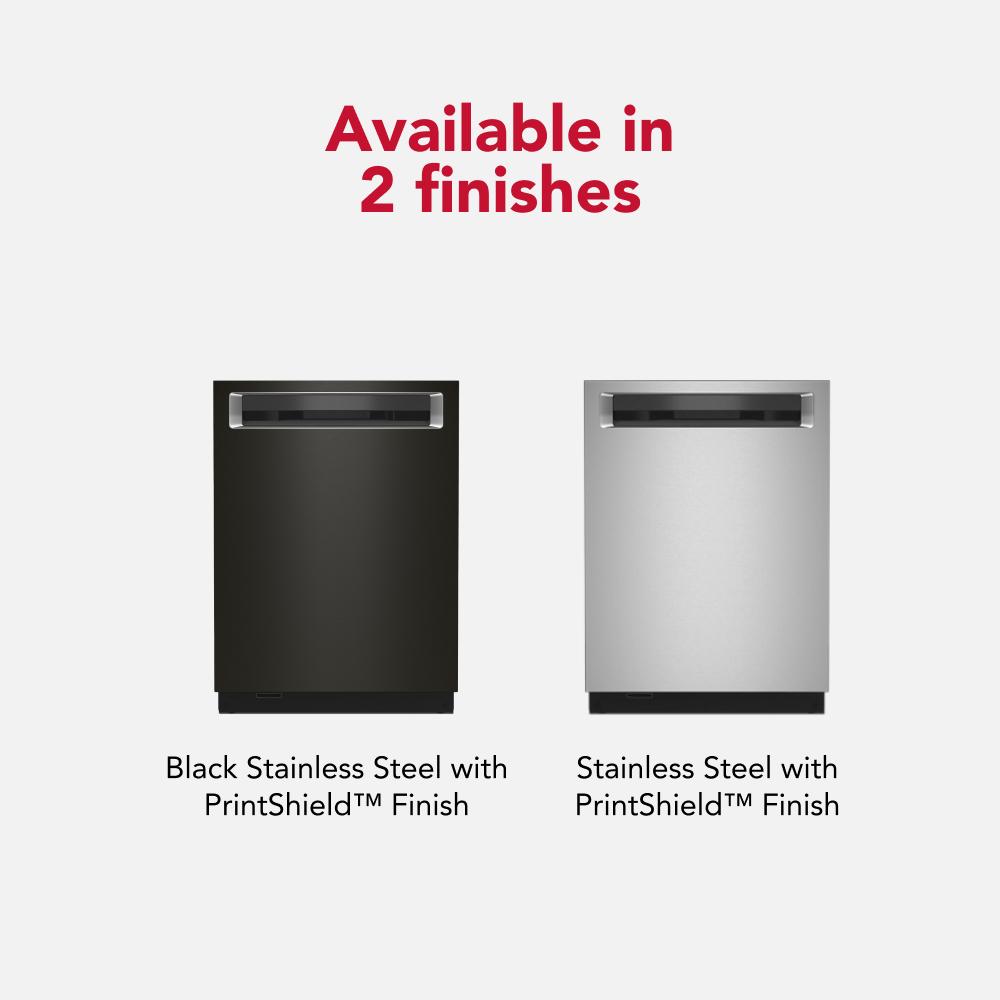 Available in
2 finishes

Black Stainless Steel with PrintShield™ Finish

Stainless Steel with PrintShield™ Finish