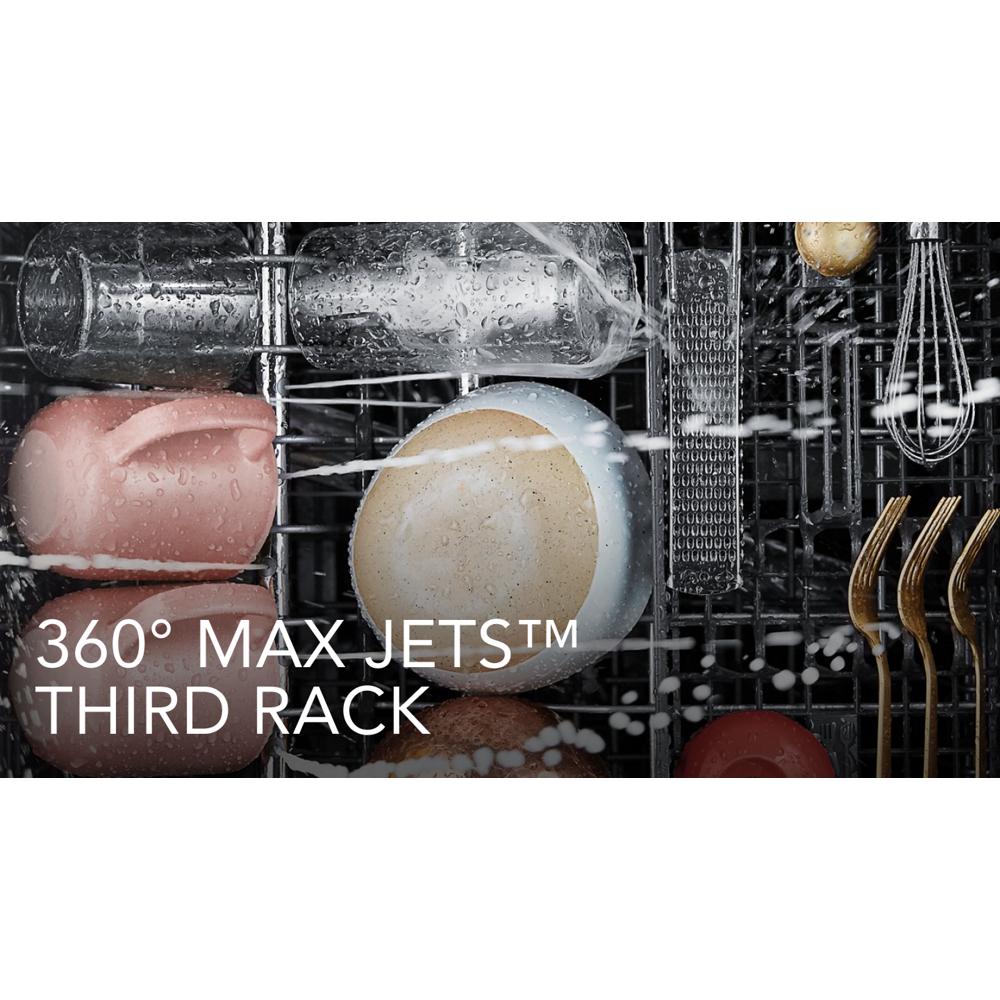 360° MAX JETS™
THIRD RACK