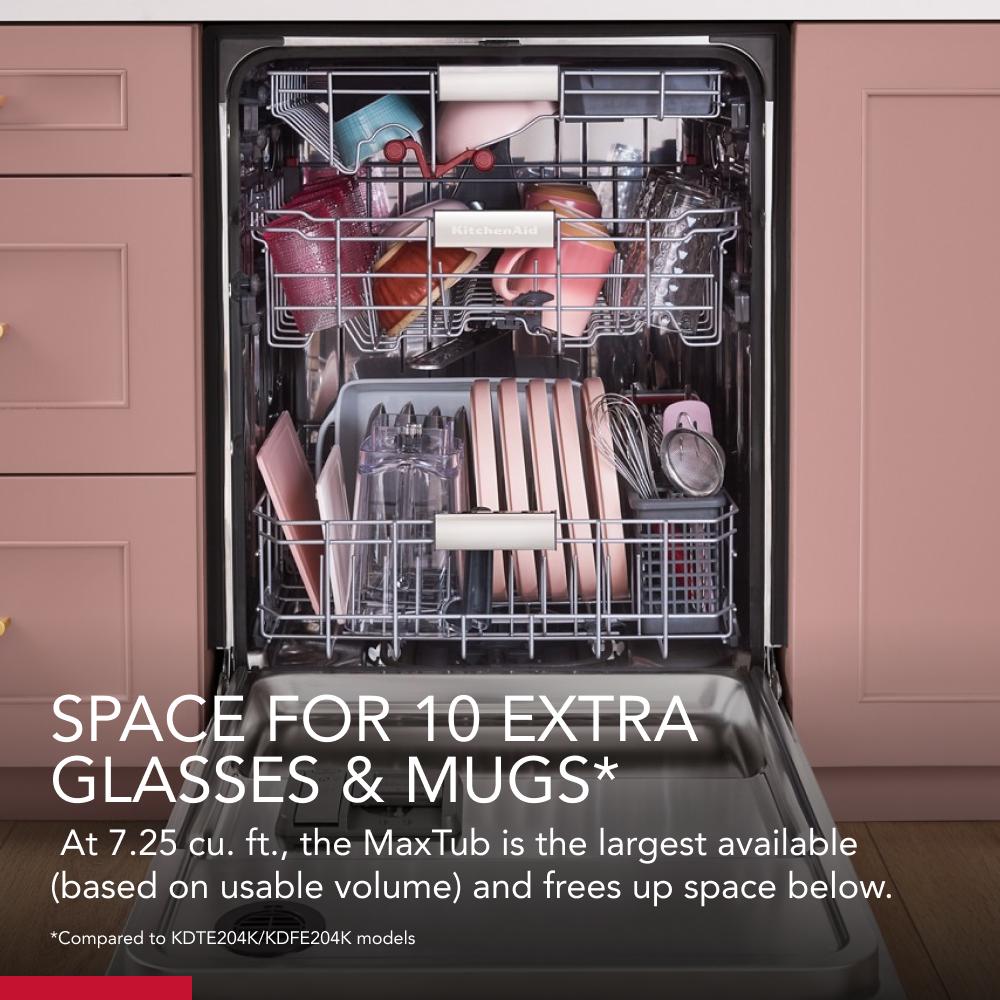 KitchenAid

SPACE FOR 10 EXTRA GLASSES & MUGS*

At 7.25 cu. ft., the MaxTub is the largest available (based on usable volume) and frees up space below.

*Compared to KDTE204K/KDFE204K models