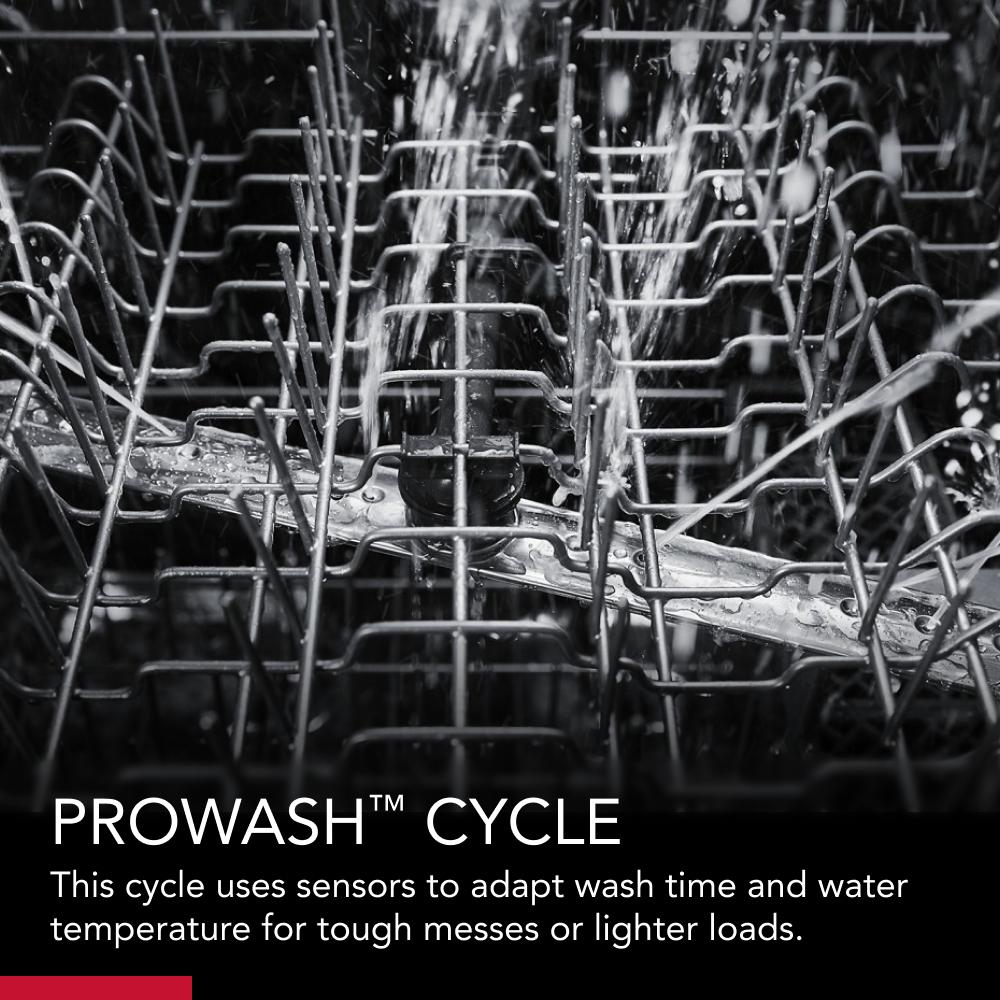 PROWASH™ CYCLE

This cycle uses sensors to adapt wash time and water temperature for tough messes or lighter loads.