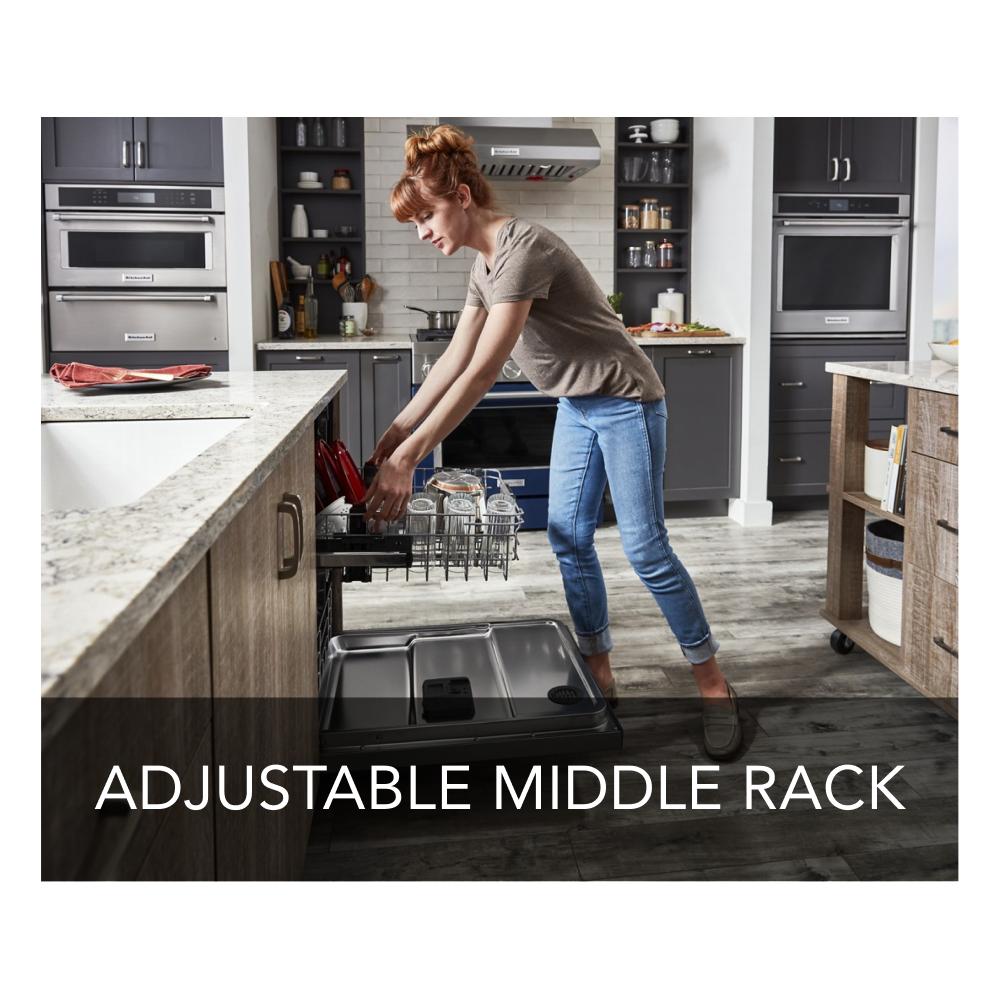 ADJUSTABLE MIDDLE RACK