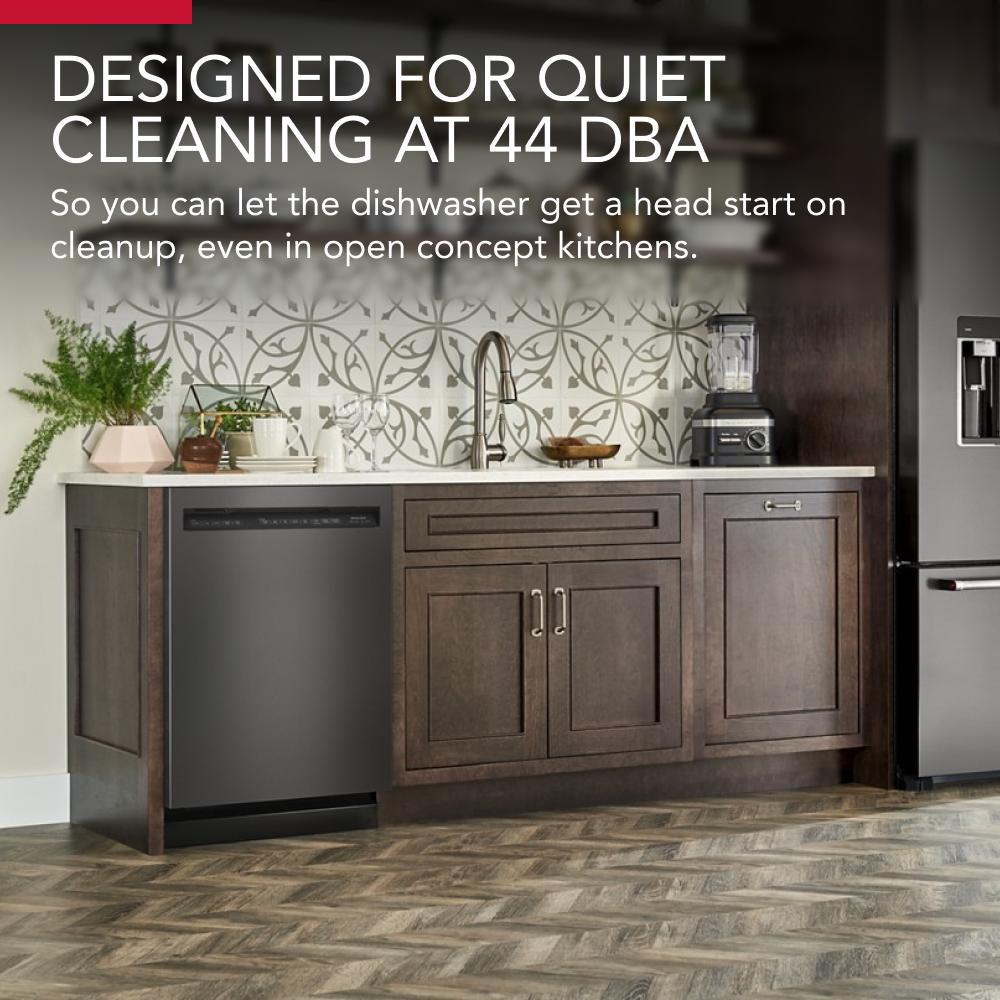 DESIGNED FOR QUIET CLEANING AT 44 DBA

So you can let the dishwasher get a head start on cleanup, even in open concept kitchens.